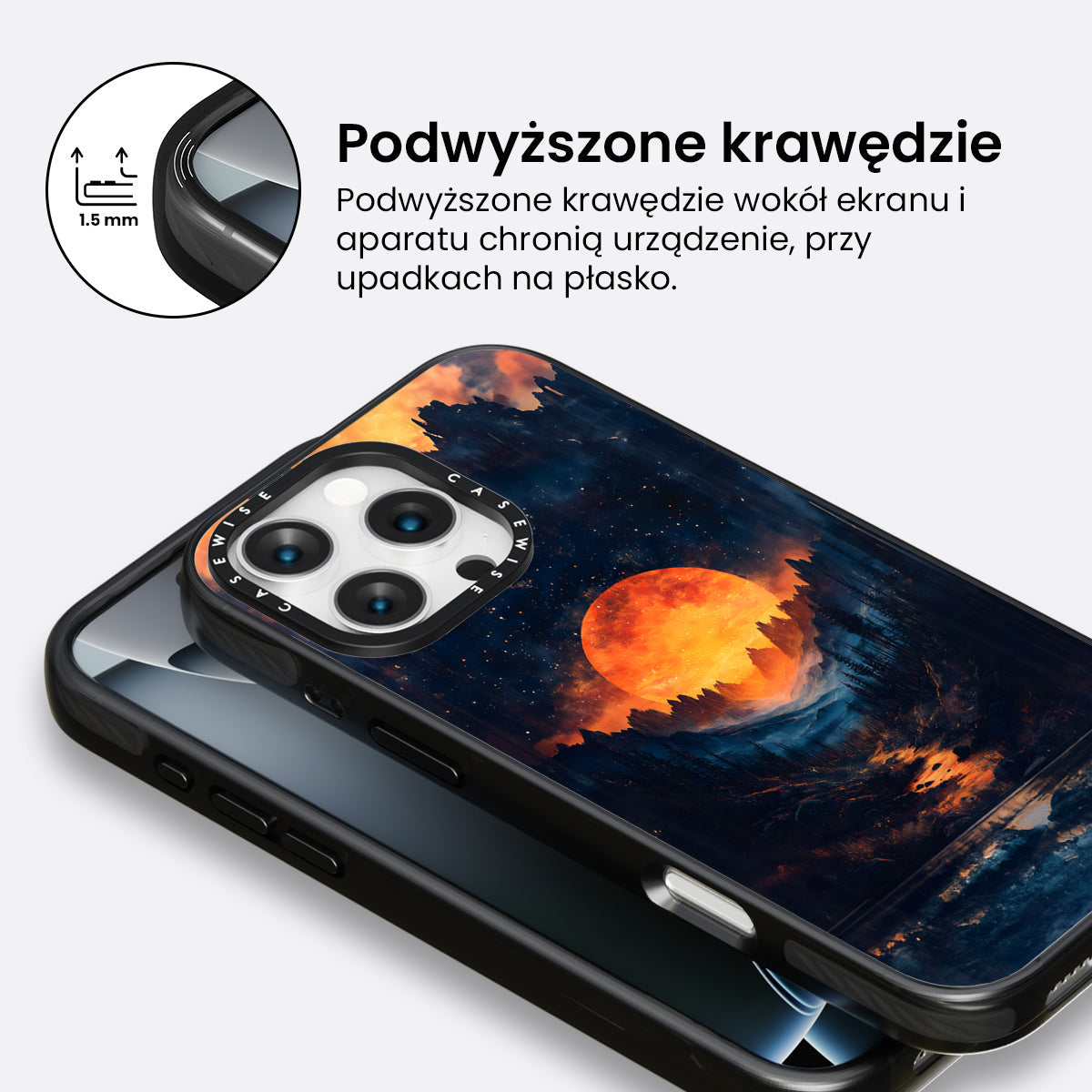 1.5 mm

Podwyższone krawędzie

Podwyższone krawędzie wokół ekranu i aparatu chronią urządzenie, przy upadkach na płasko.

CASEWISE CASEWISE