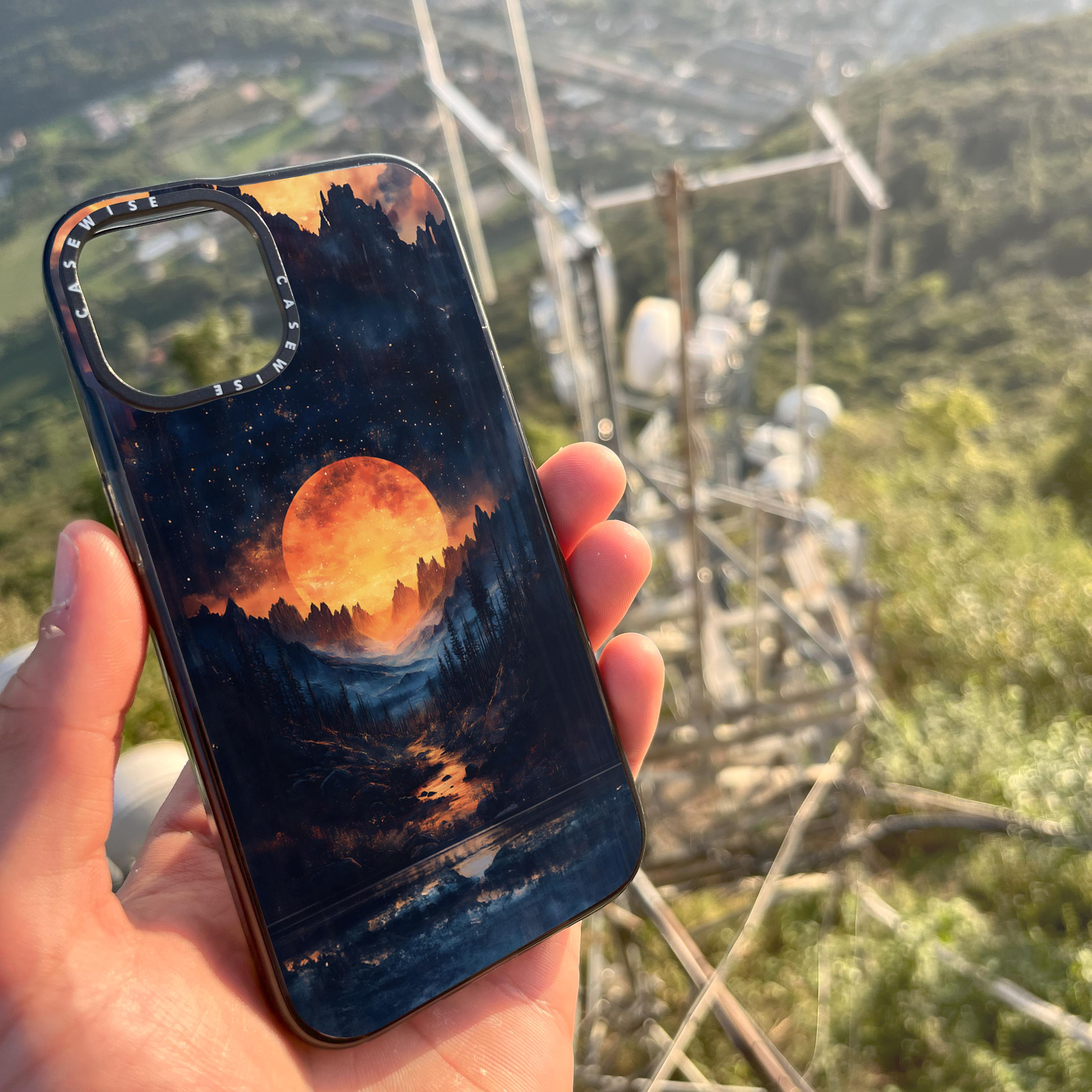 CASEWISE CASEWISE