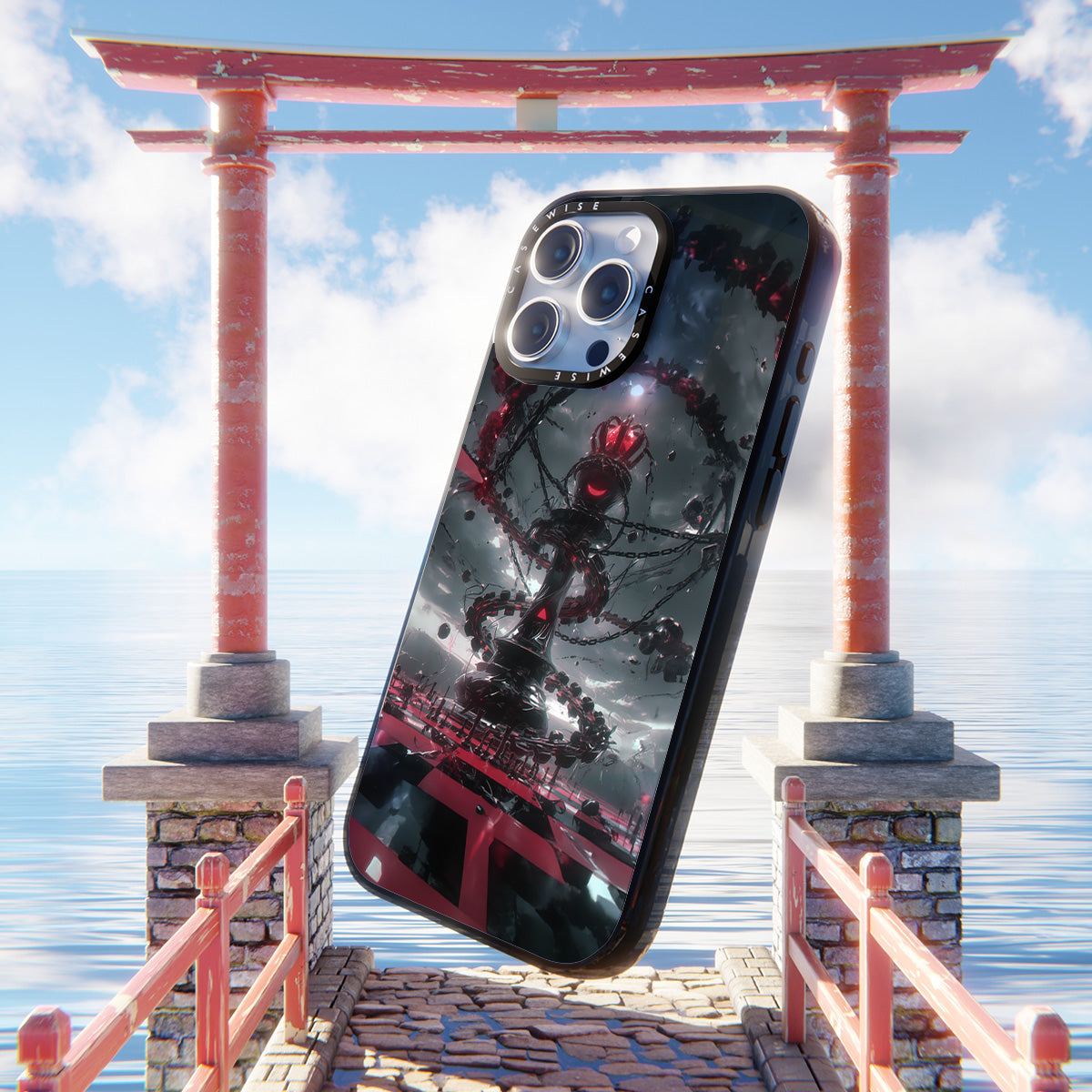 CASEWISE CASEWISE