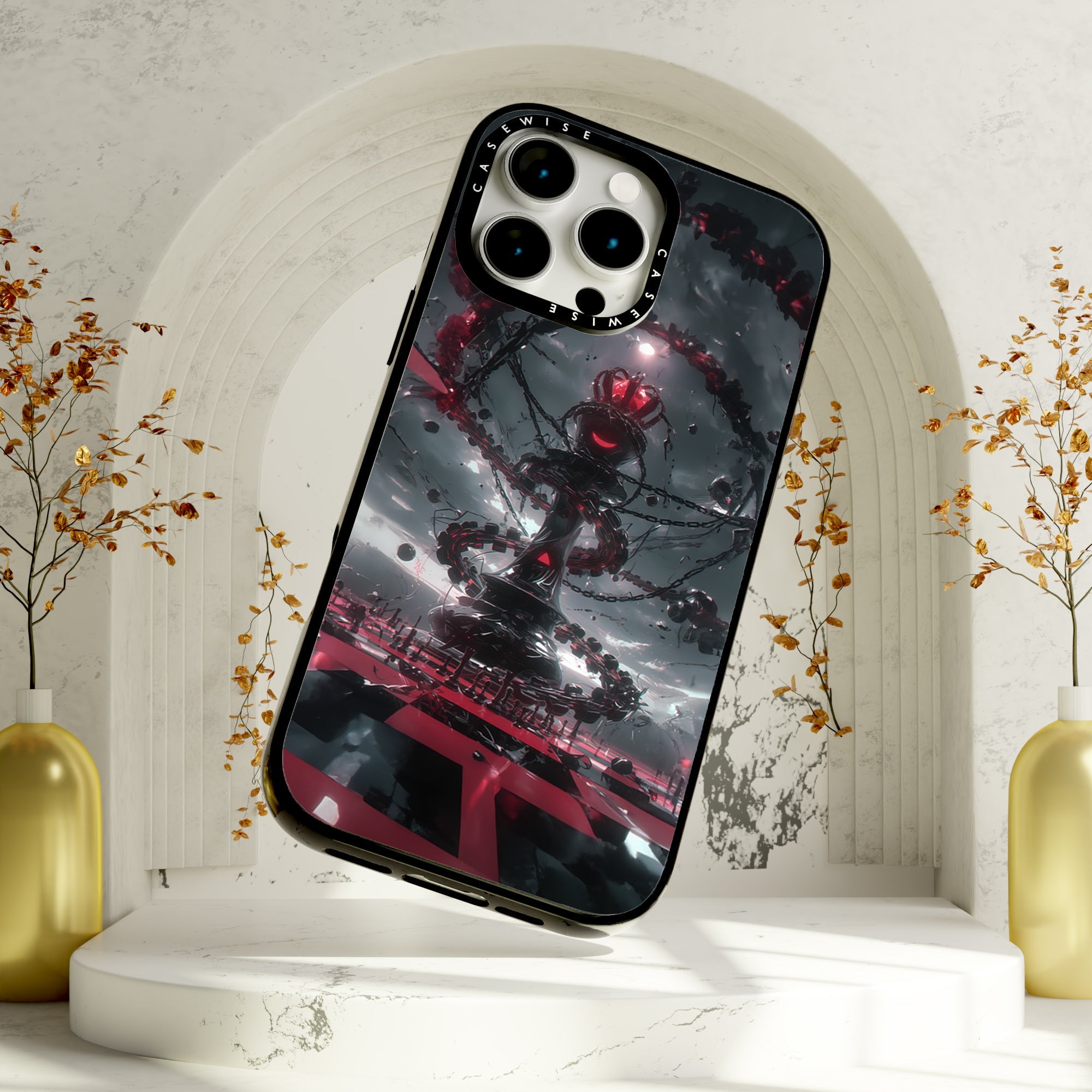 CASEWISE CASEWISE