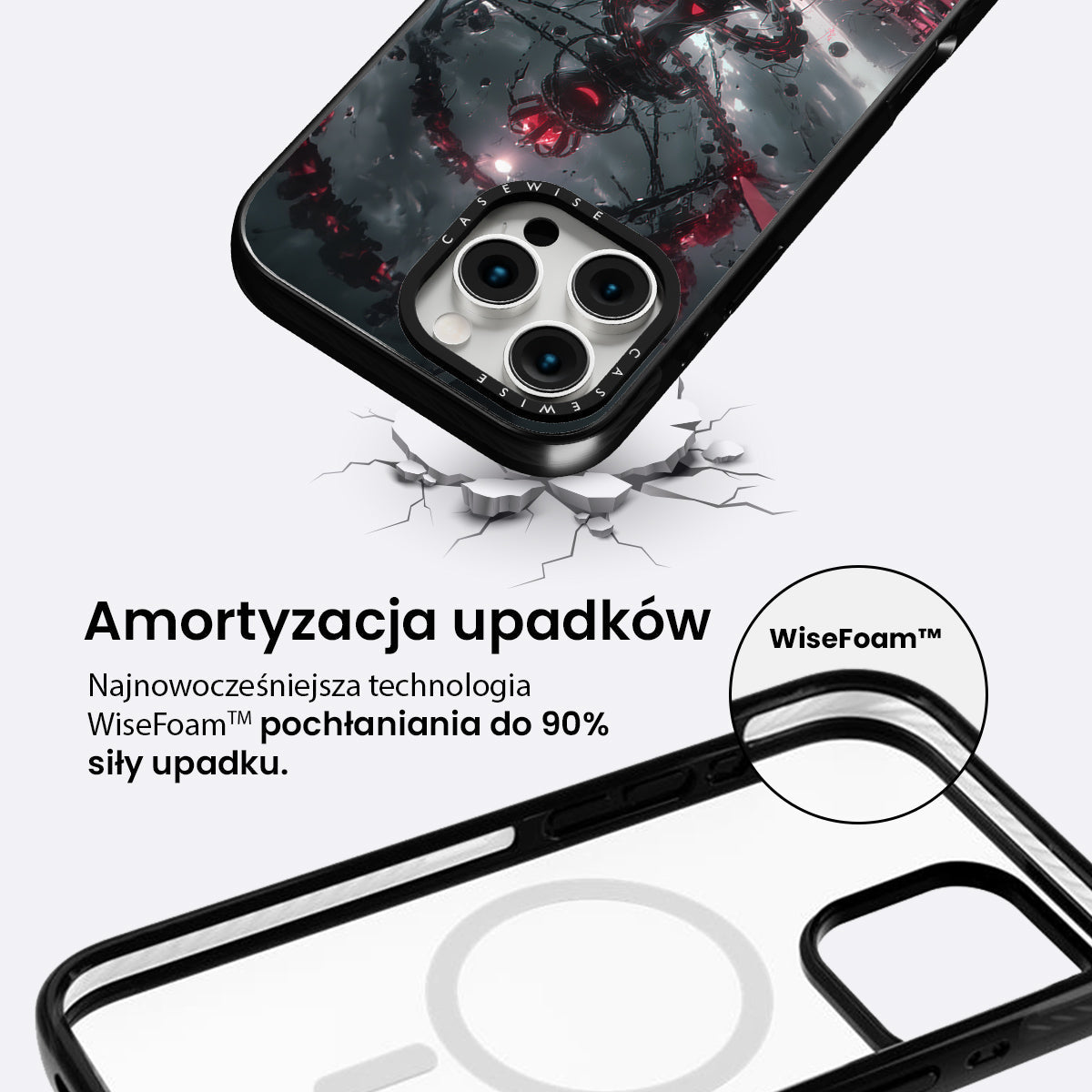 CASEWISE

CASEWISE

Amortyzacja upadków

Najnowocześniejsza technologia WiseFoam™ pochłaniania do 90% siły upadku.

WiseFoam™