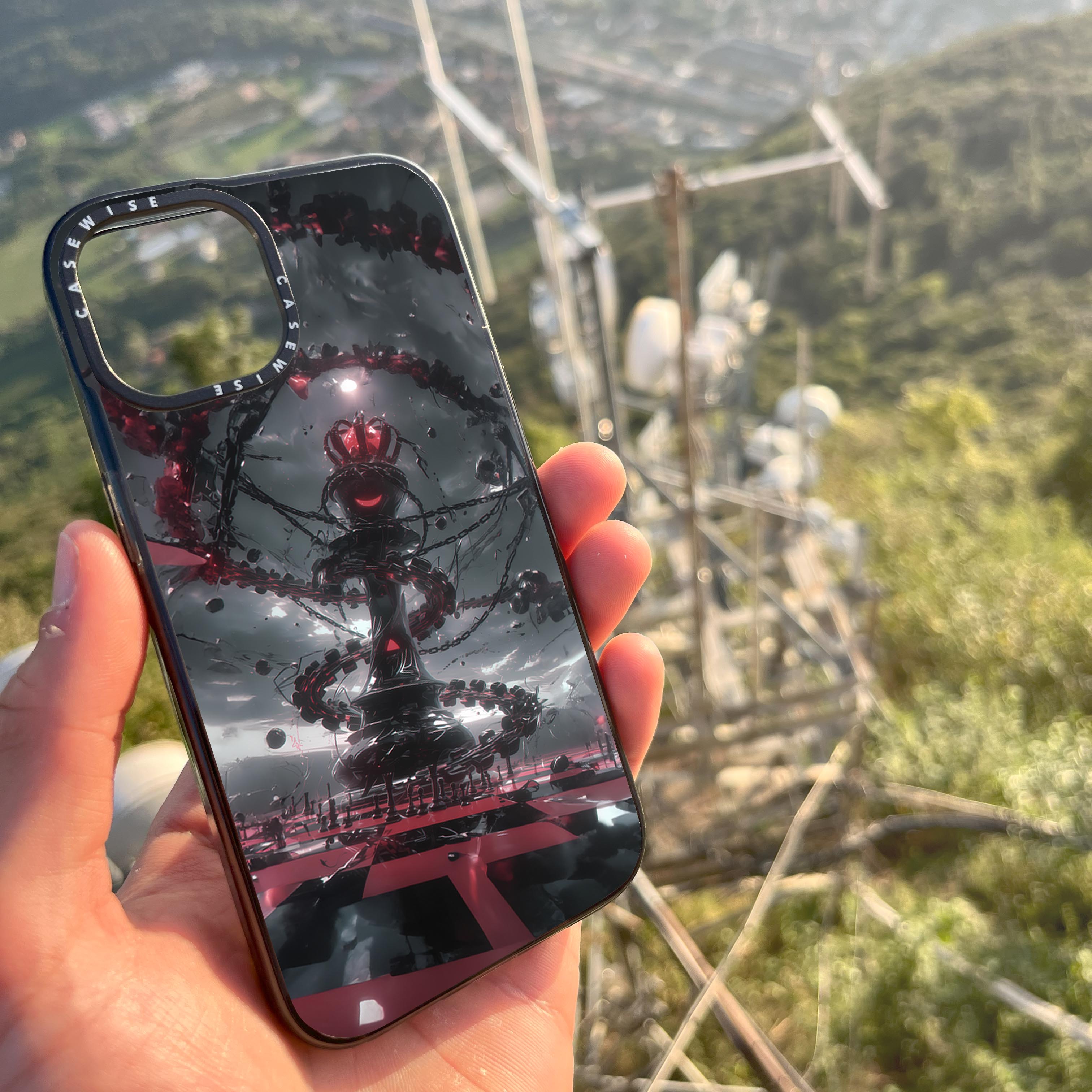 CASEWISE CASEWISE