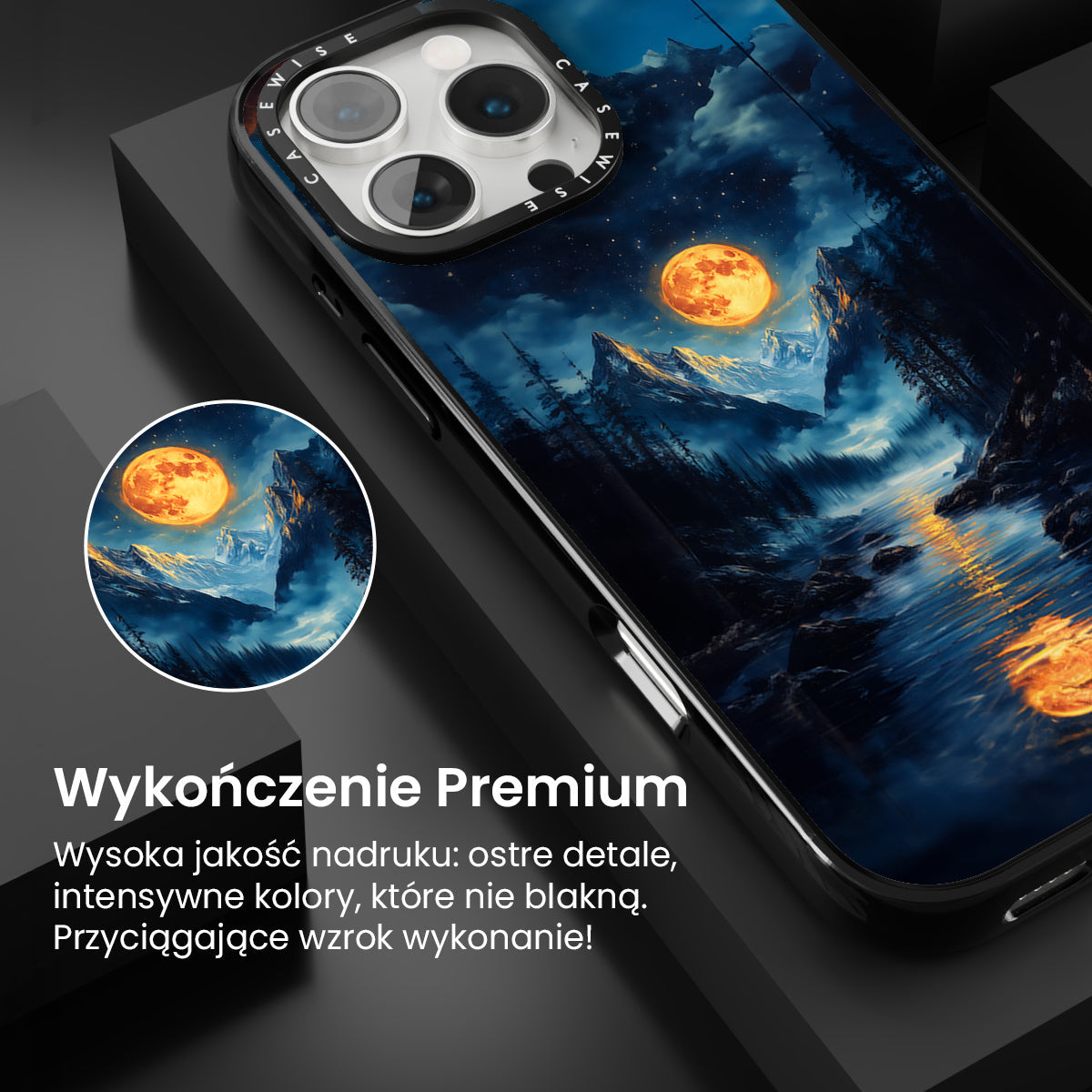 CASEWISE CASEWISE

Wykończenie Premium

Wysoka jakość nadruku: ostre detale, intensywne kolory, które nie blakną. Przyciągające wzrok wykonanie!