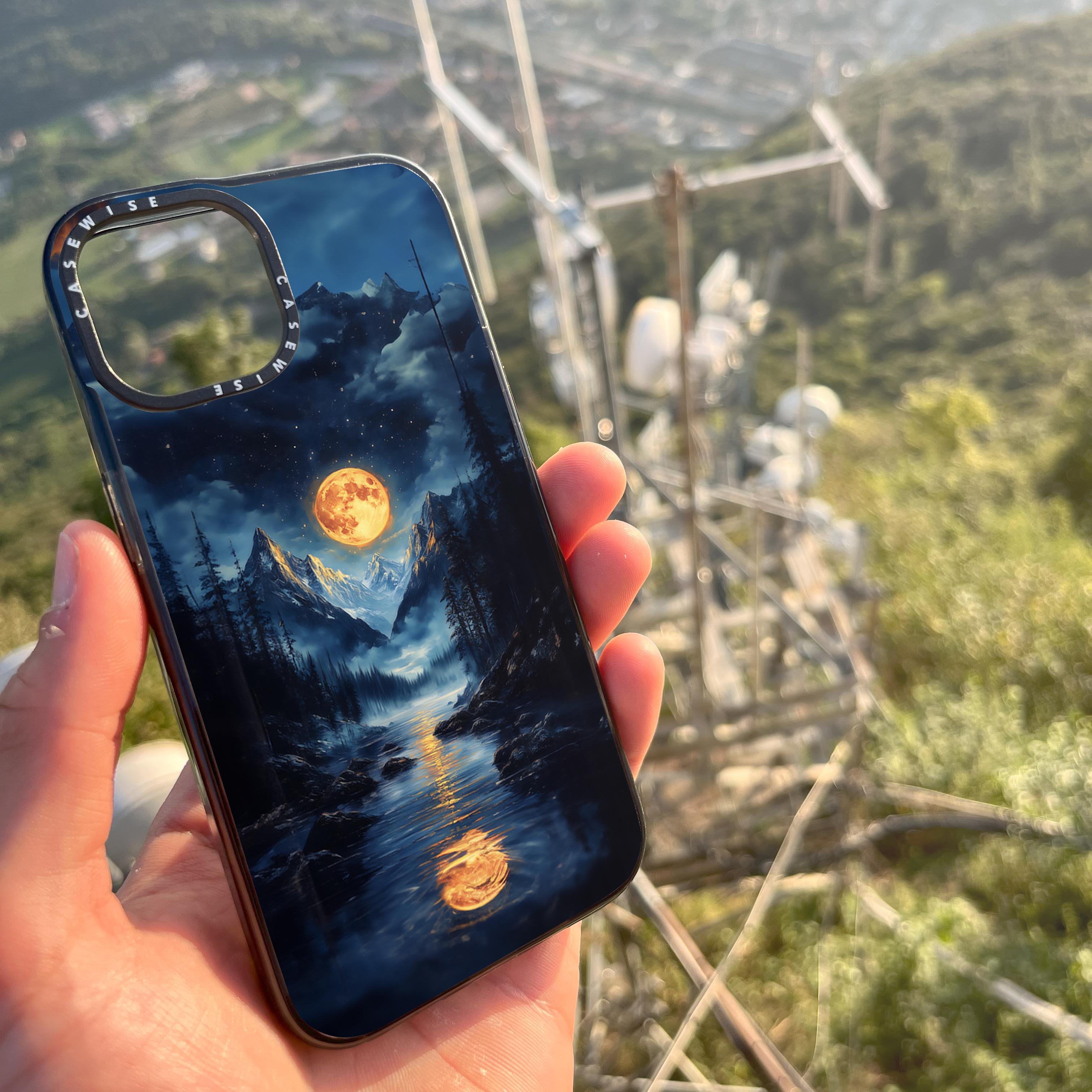 CASEWISE
CASEWISE