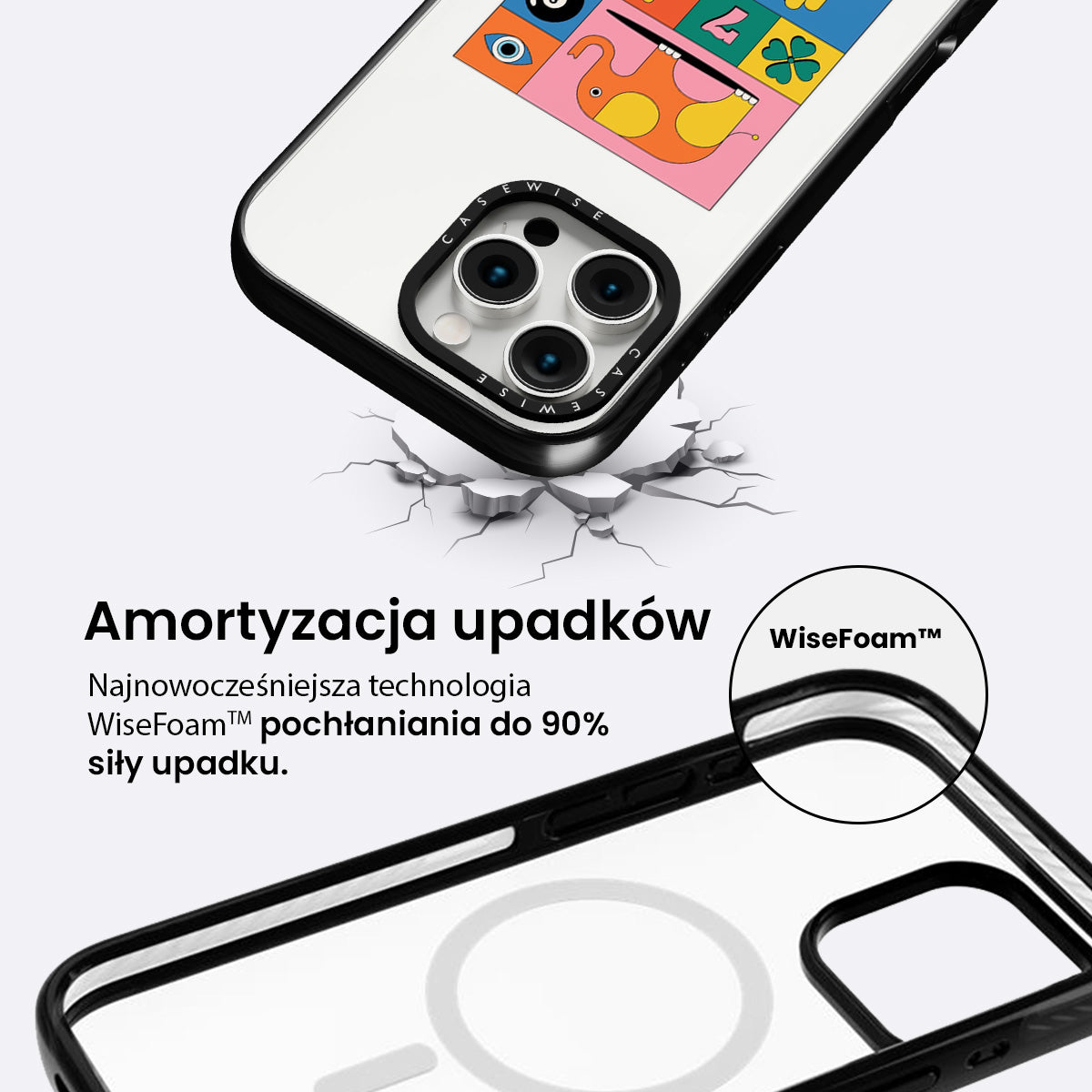 CASEWISE

CASEWISE

Amortyzacja upadków

Najnowocześniejsza technologia WiseFoam™ pochłaniania do 90% siły upadku.

WiseFoam™