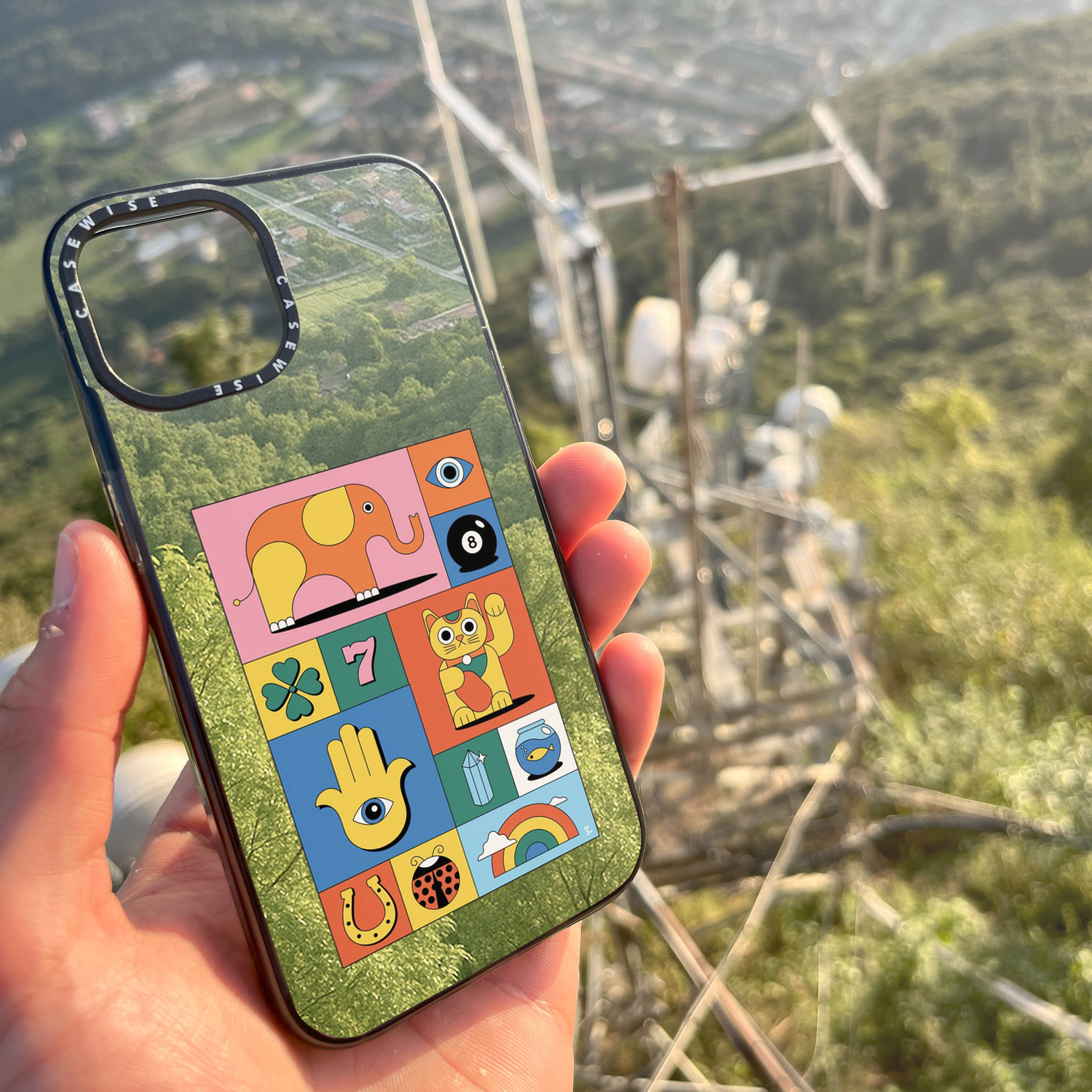 CASEWISE CASEWISE

8

7