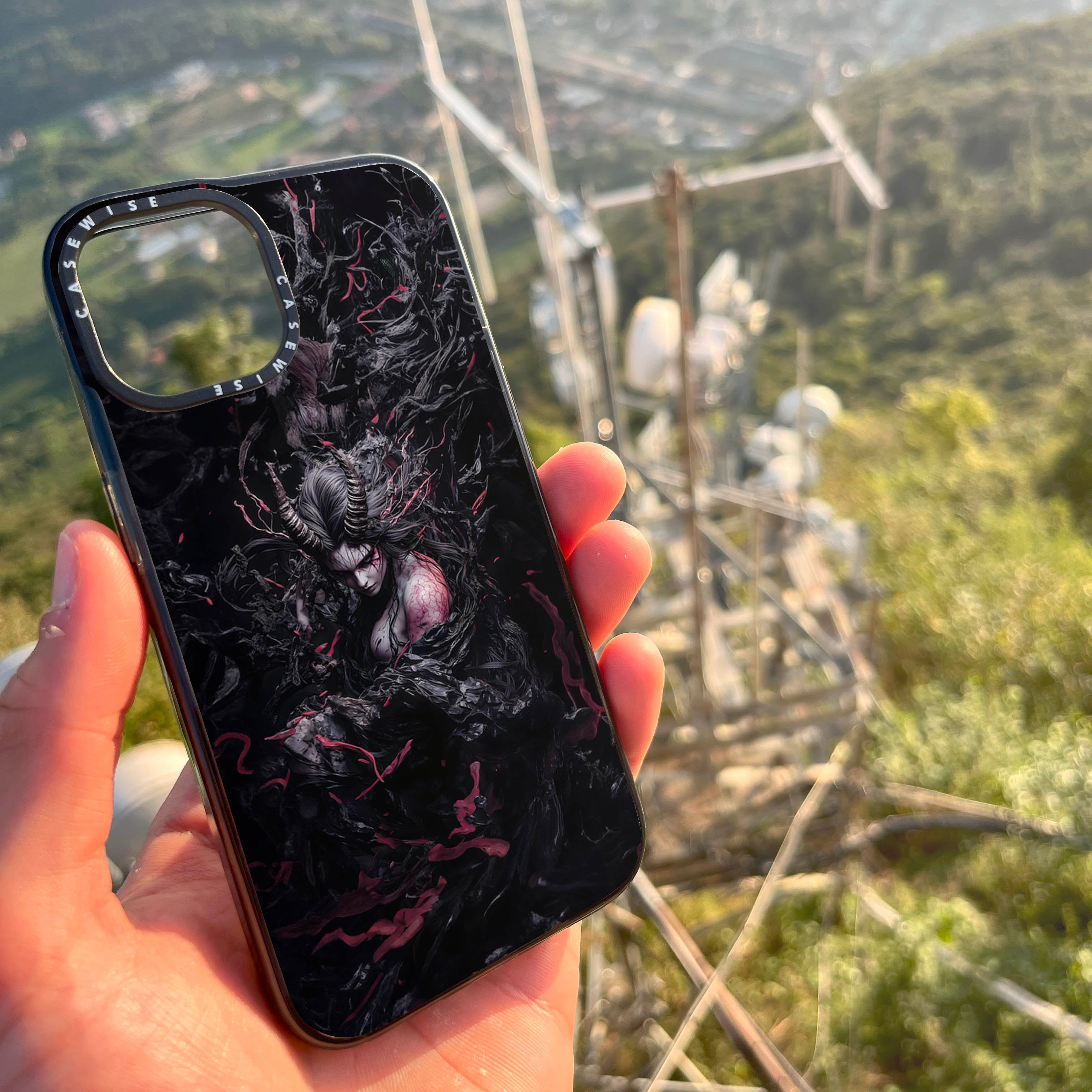 CASEWISE CASEWISE