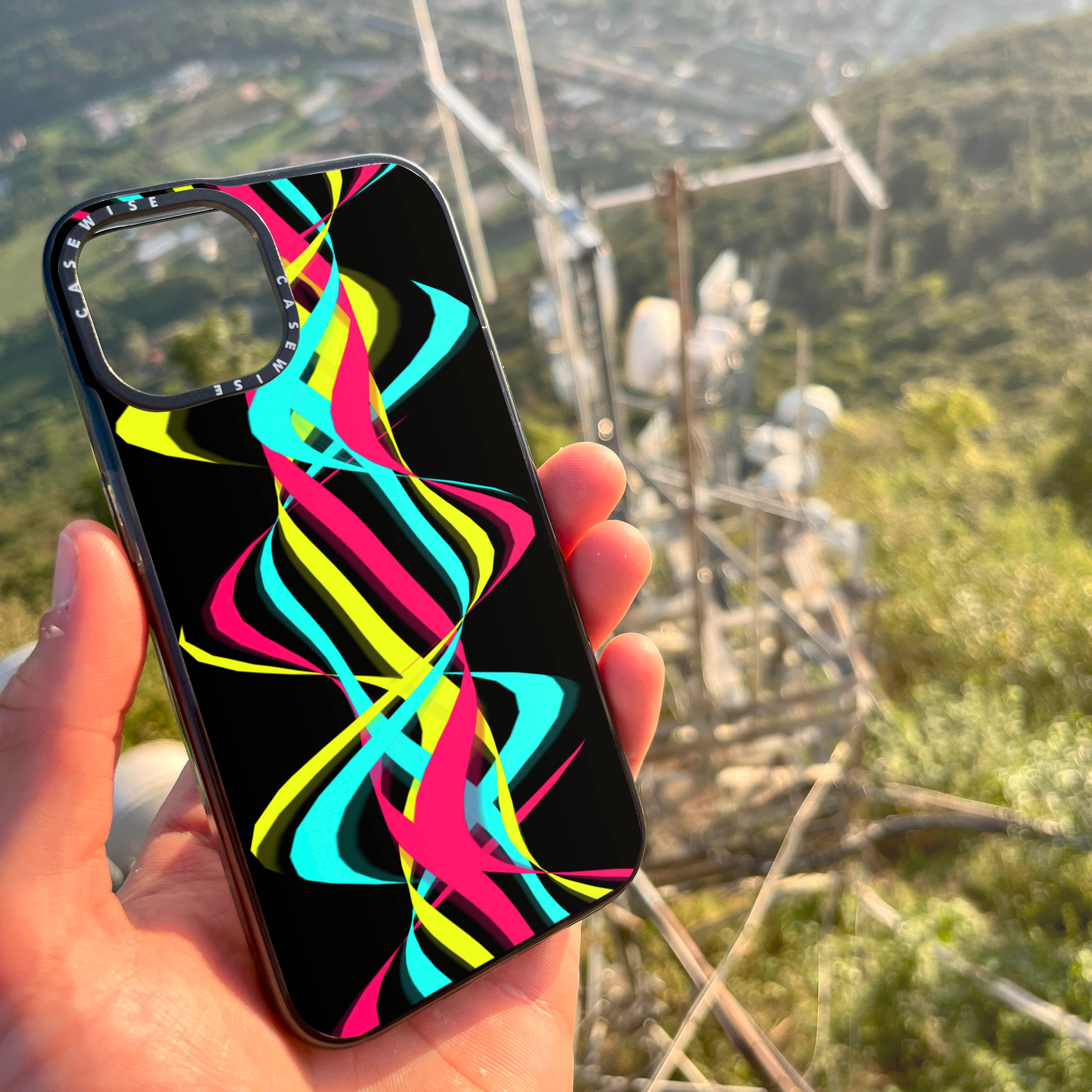 CASEWISE CASEWISE