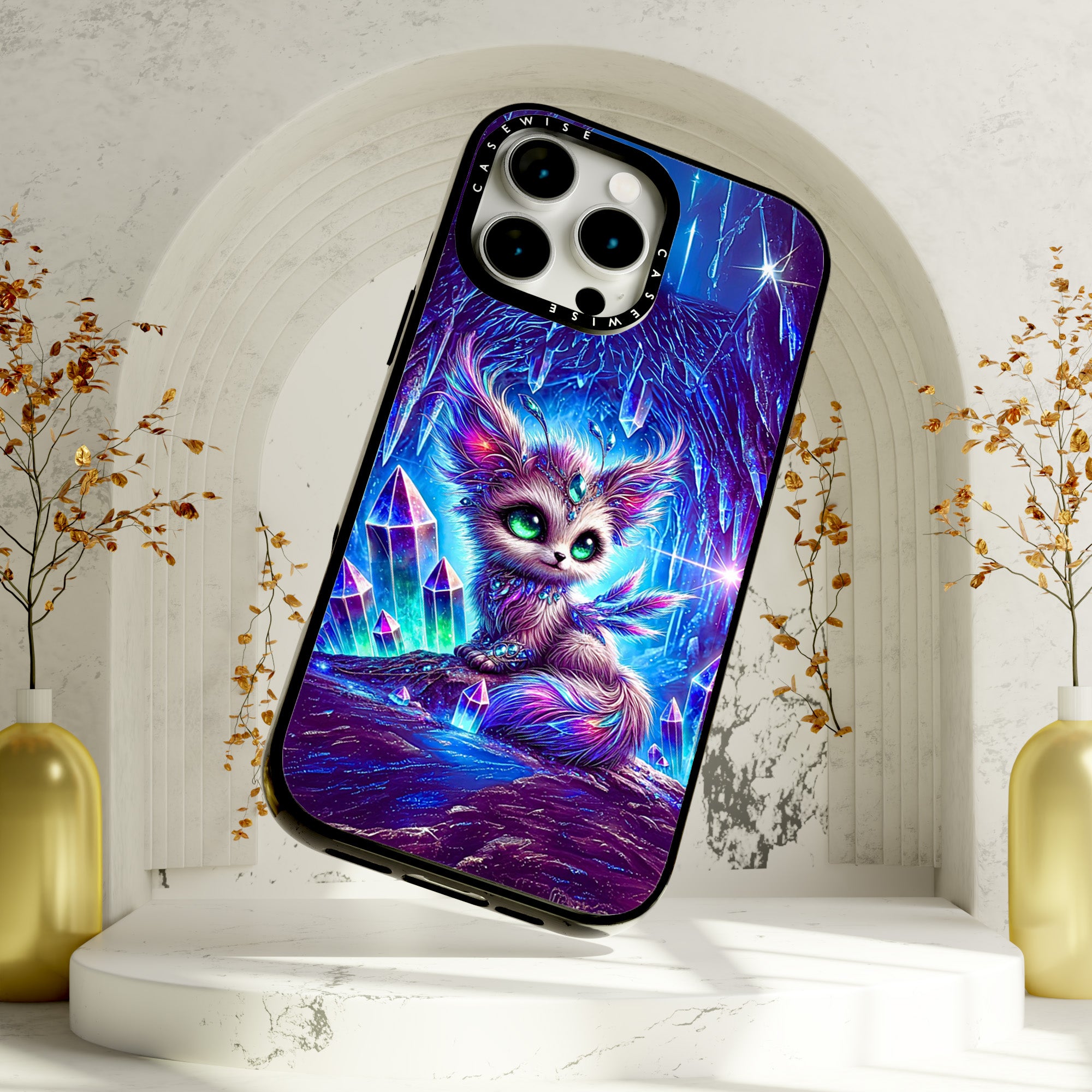 CASEWISE CASEWISE