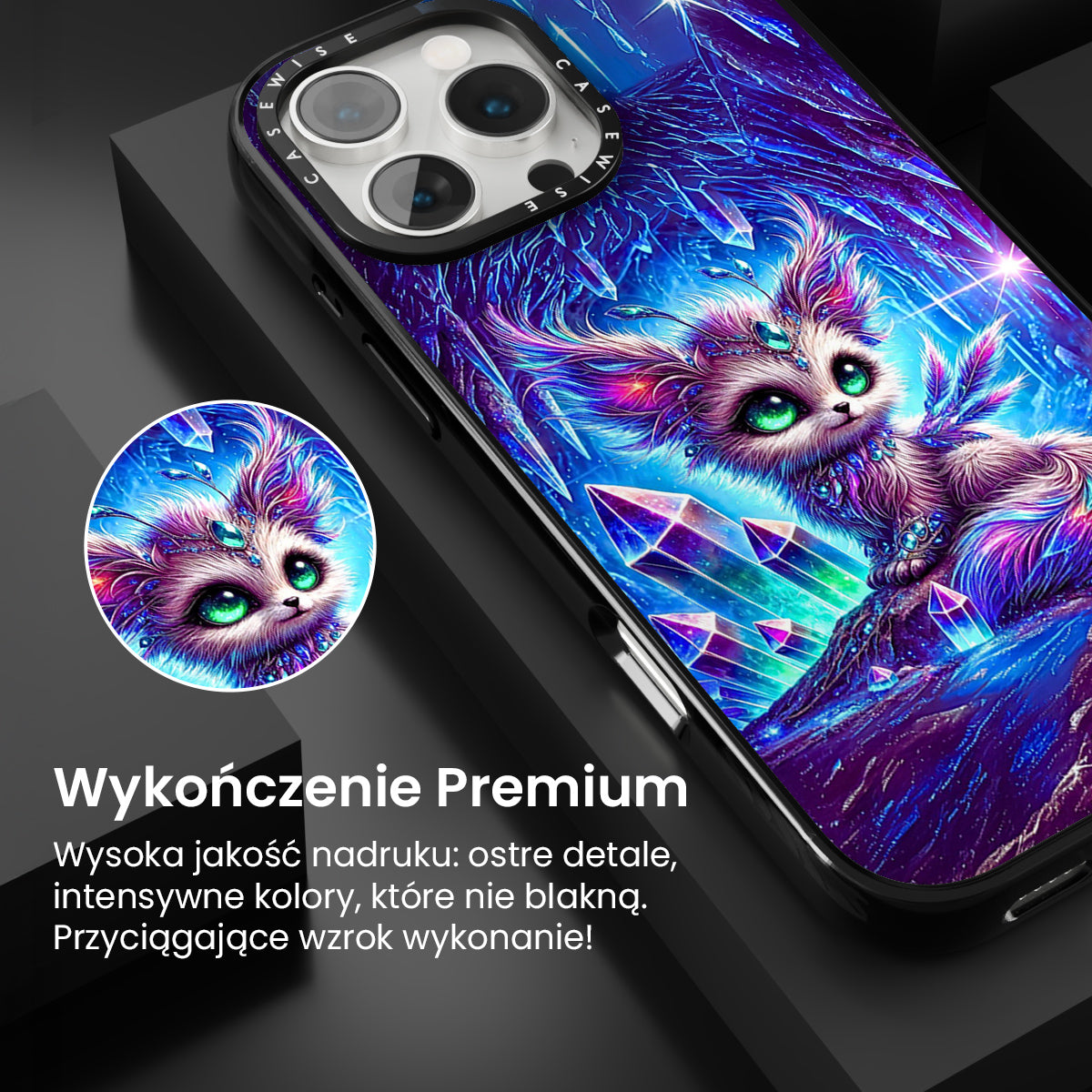 CASEWISE CASEWISE

Wykończenie Premium

Wysoka jakość nadruku: ostre detale, intensywne kolory, które nie blakną. Przyciągające wzrok wykonanie!