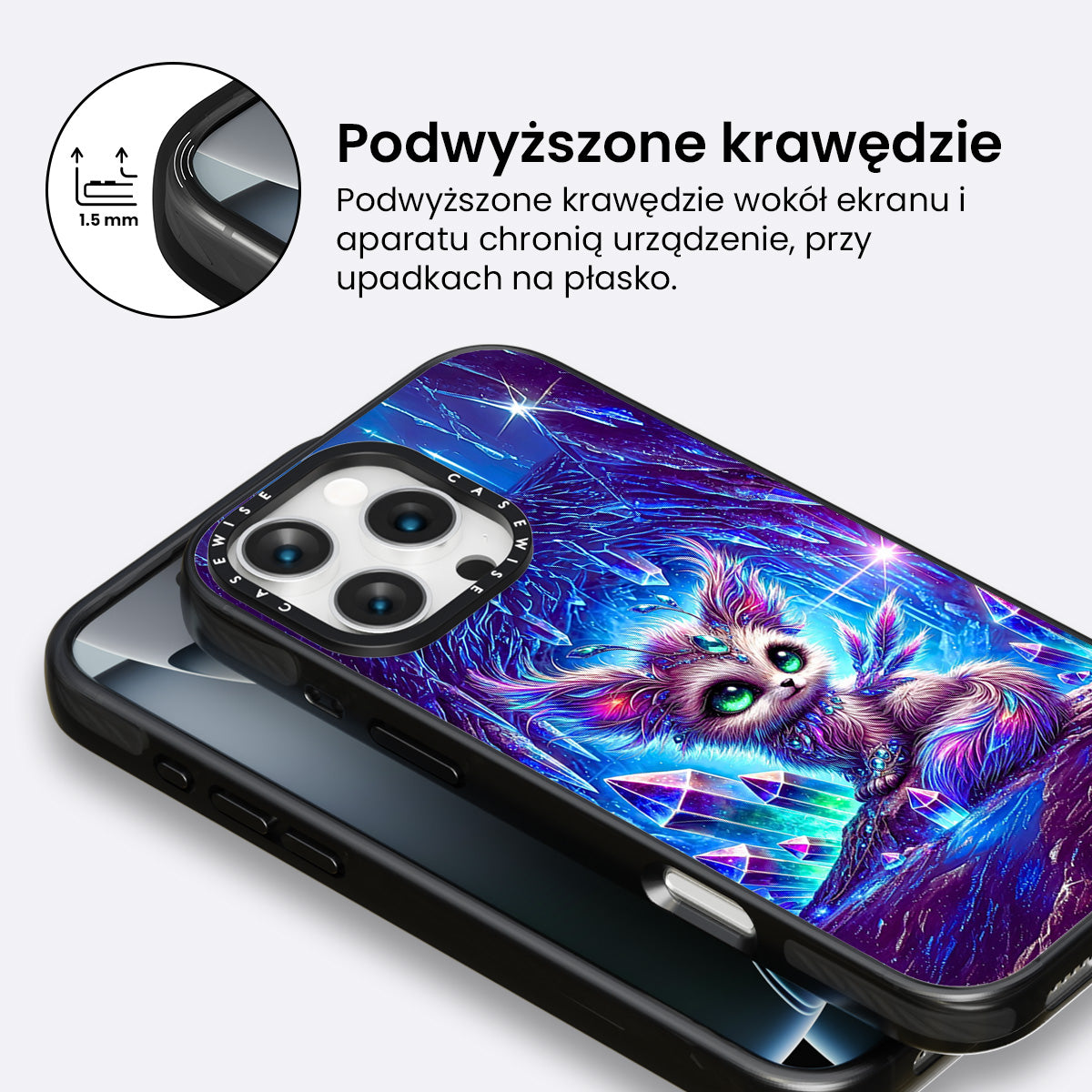 1.5 mm

Podwyższone krawędzie

Podwyższone krawędzie wokół ekranu i aparatu chronią urządzenie, przy upadkach na płasko.

CASEWISE CASEWISE