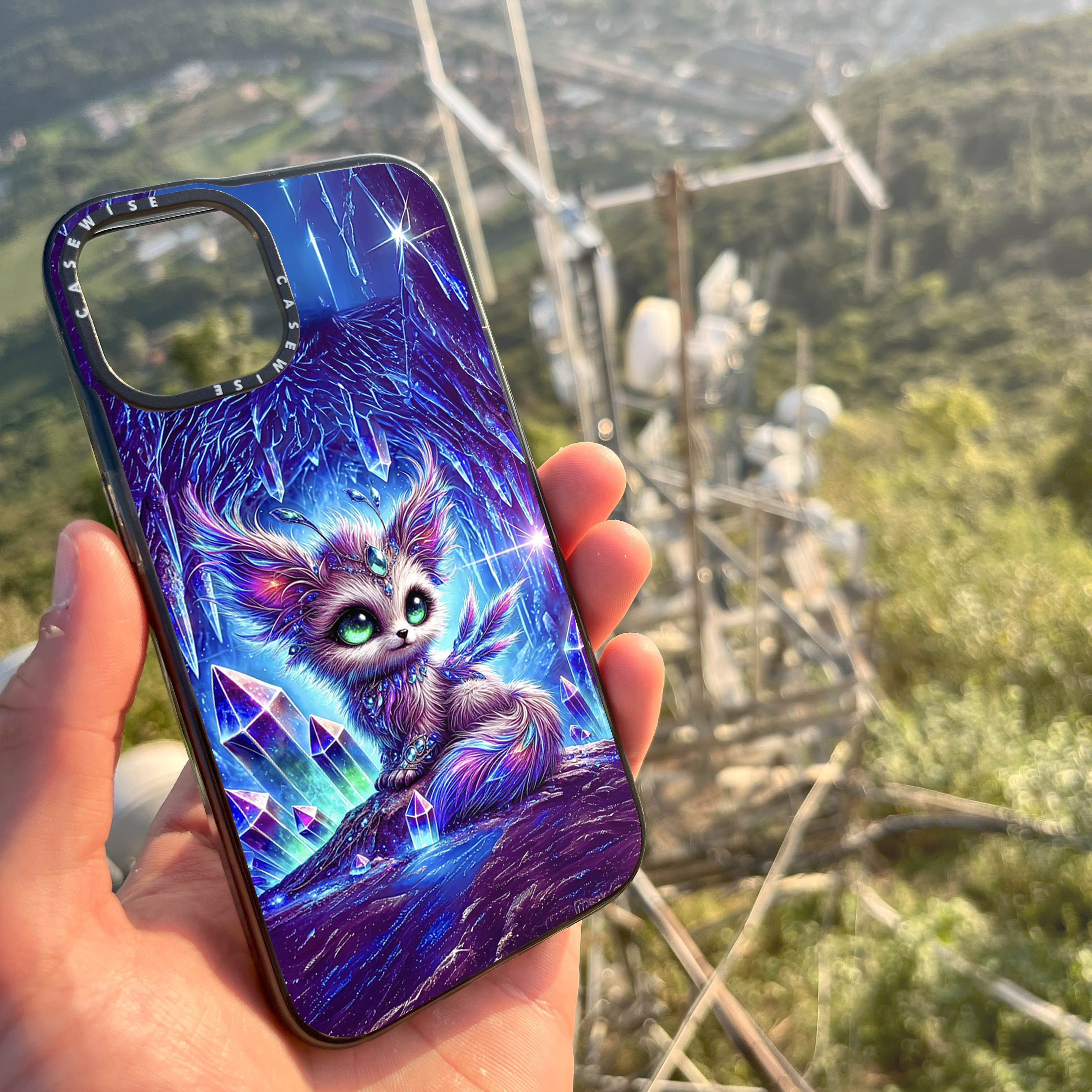 CASEWISE CASEWISE