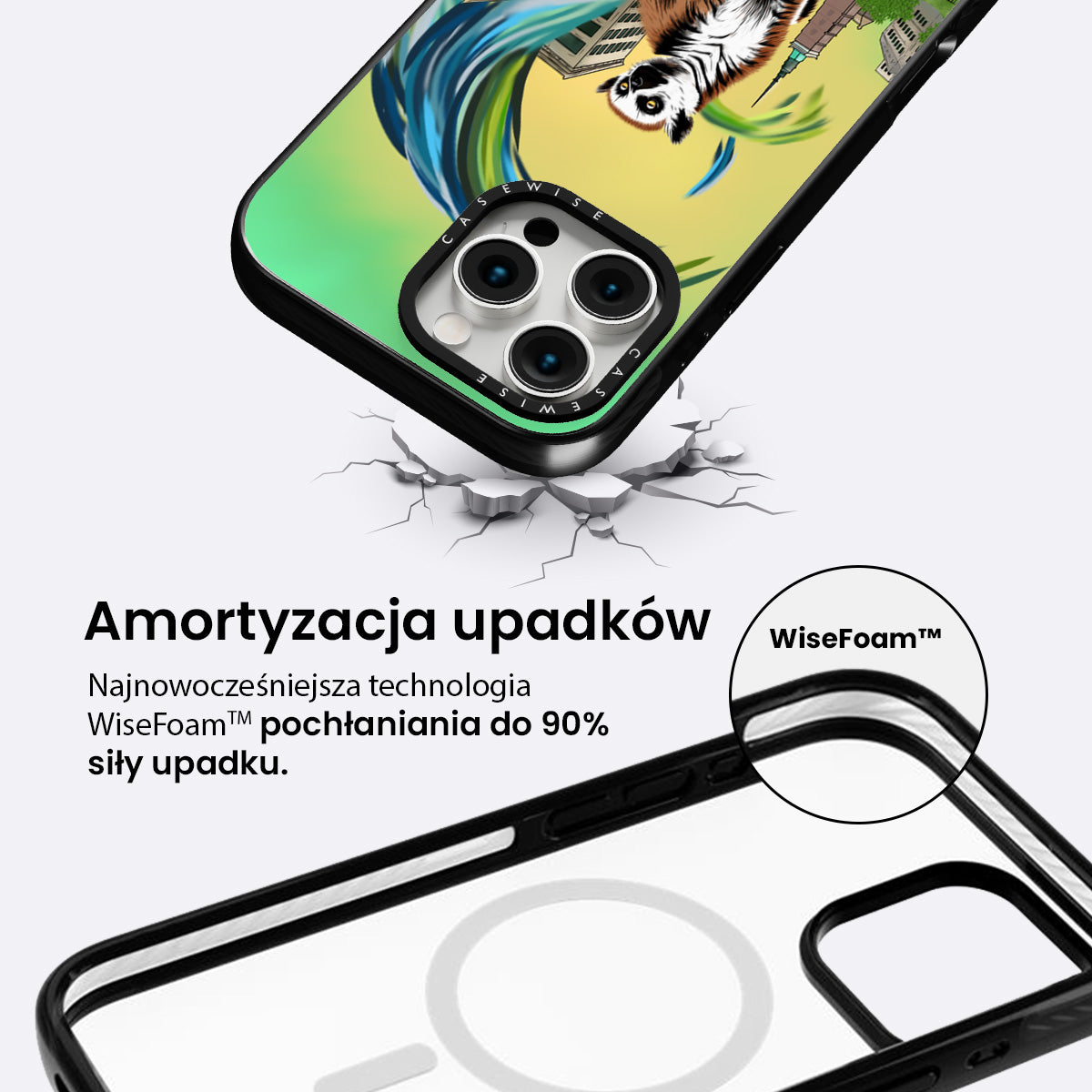 CASEWISE

CASEWISE

Amortyzacja upadków

Najnowocześniejsza technologia WiseFoam™ pochłaniania do 90% siły upadku.

WiseFoam™