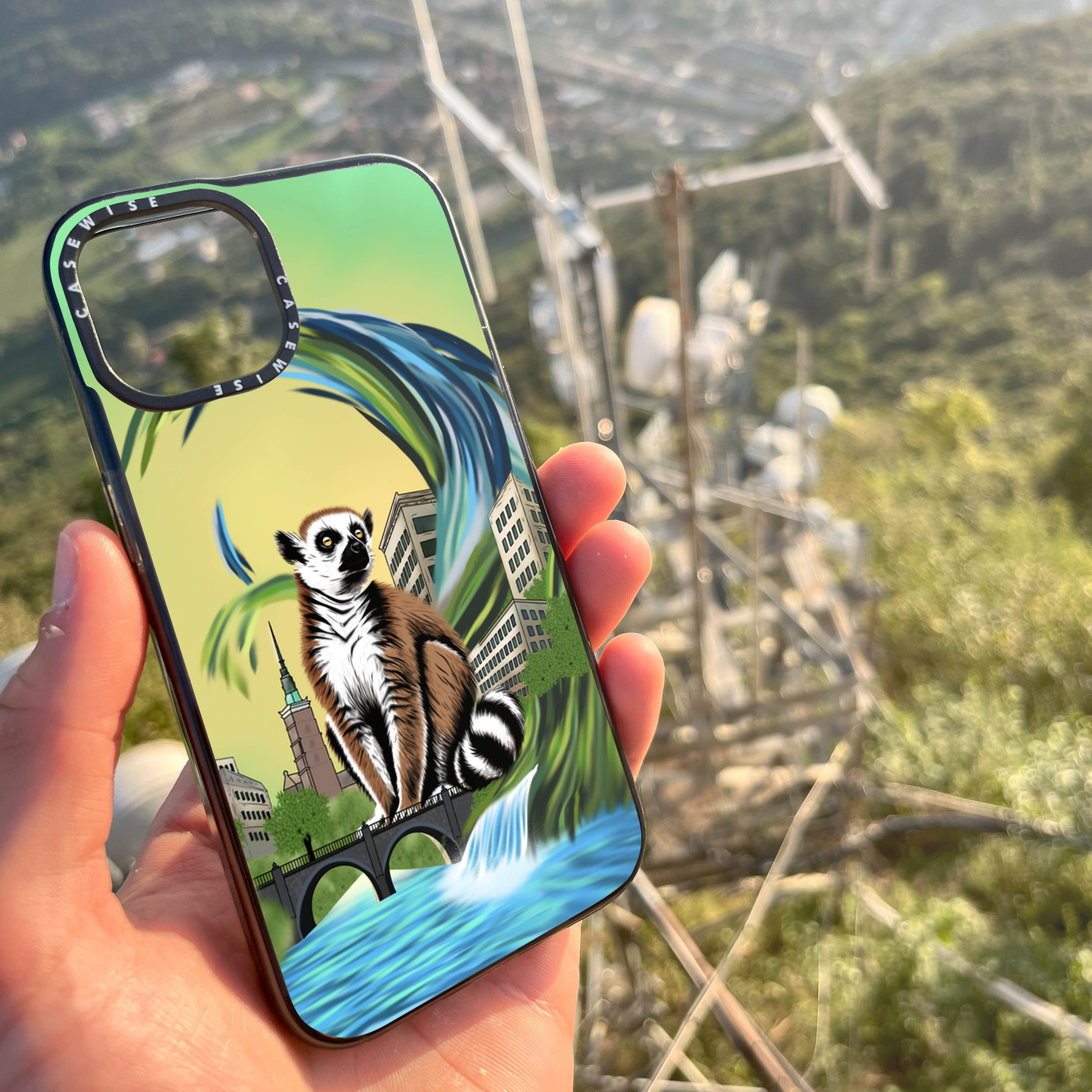 CASEWISE CASEWISE