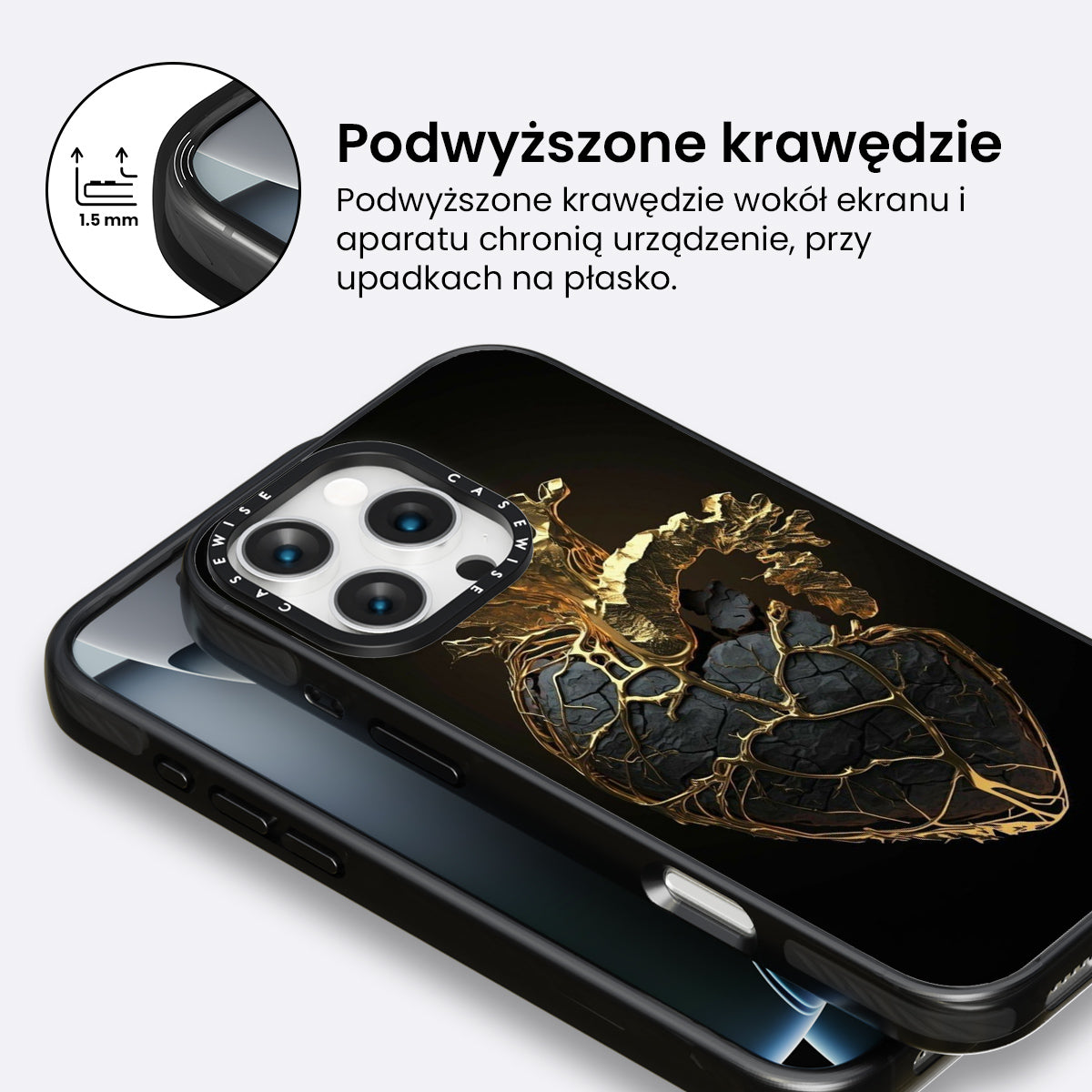 1.5 mm

Podwyższone krawędzie

Podwyższone krawędzie wokół ekranu i aparatu chronią urządzenie, przy upadkach na płasko.

CASEWISE CASEWISE