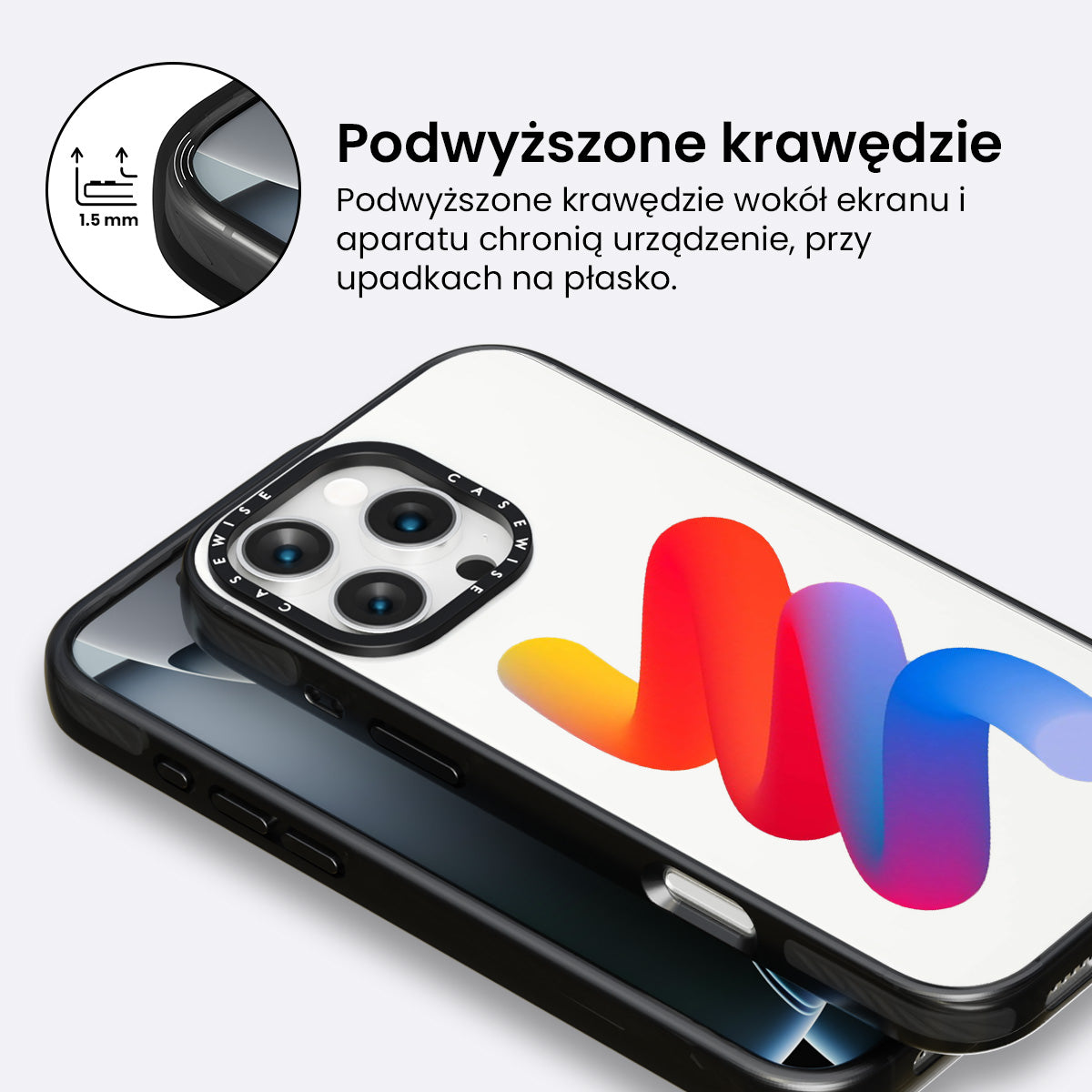 1.5 mm

Podwyższone krawędzie

Podwyższone krawędzie wokół ekranu i aparatu chronią urządzenie, przy upadkach na płasko.

CASEWISE CASEWISE