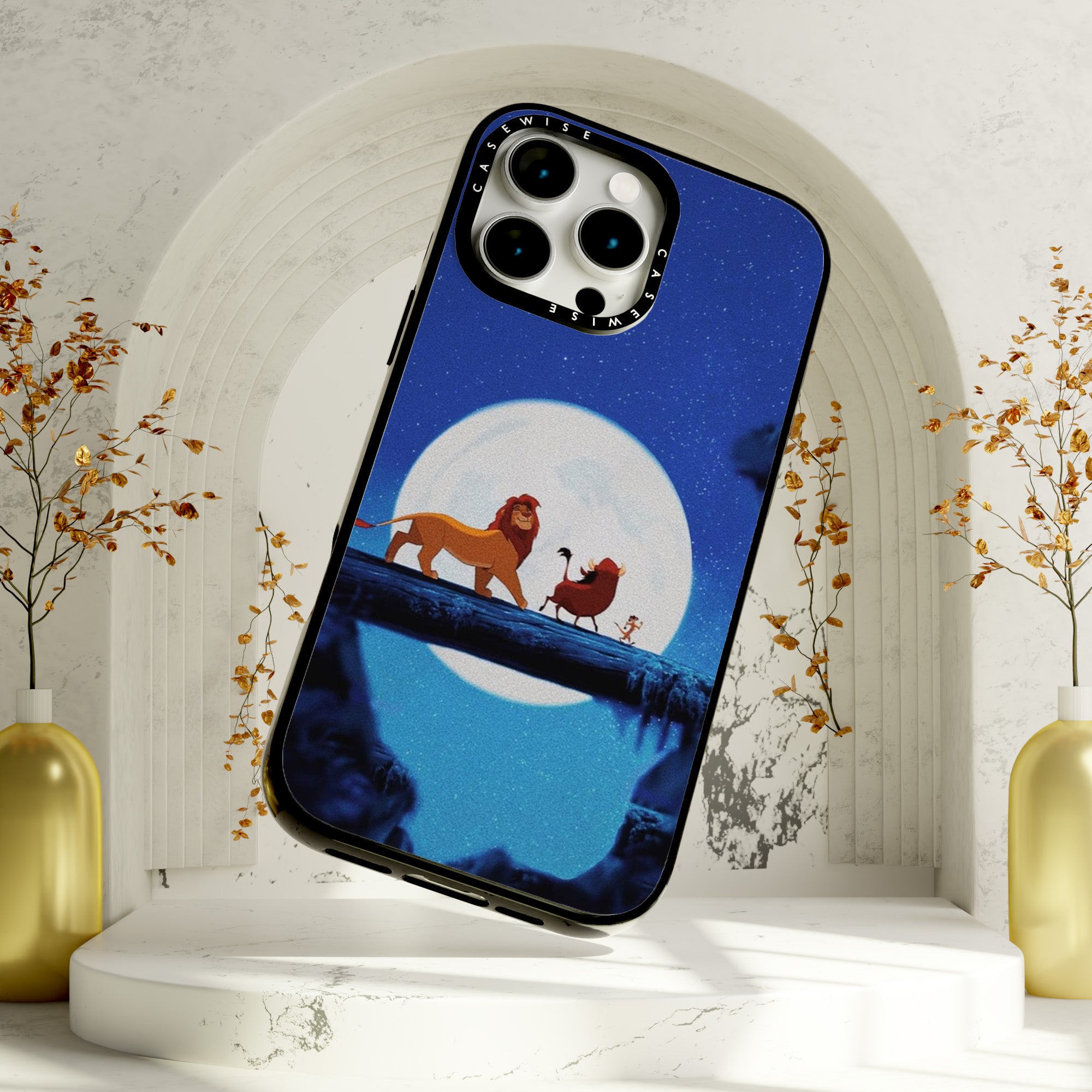 CASEWISE
CASEWISE