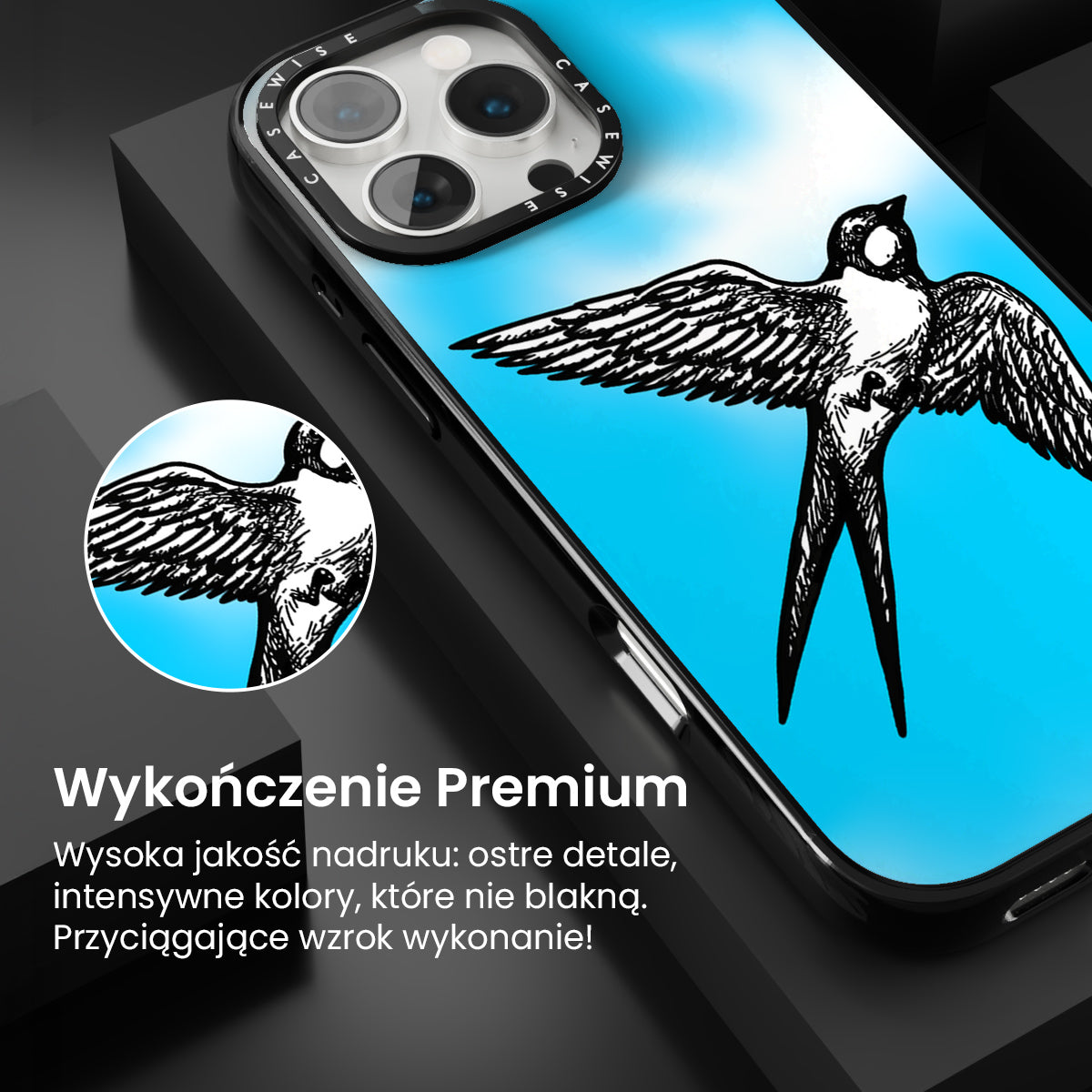 CASEWISE CASEWISE

Wykończenie Premium

Wysoka jakość nadruku: ostre detale, intensywne kolory, które nie blakną. Przyciągające wzrok wykonanie!