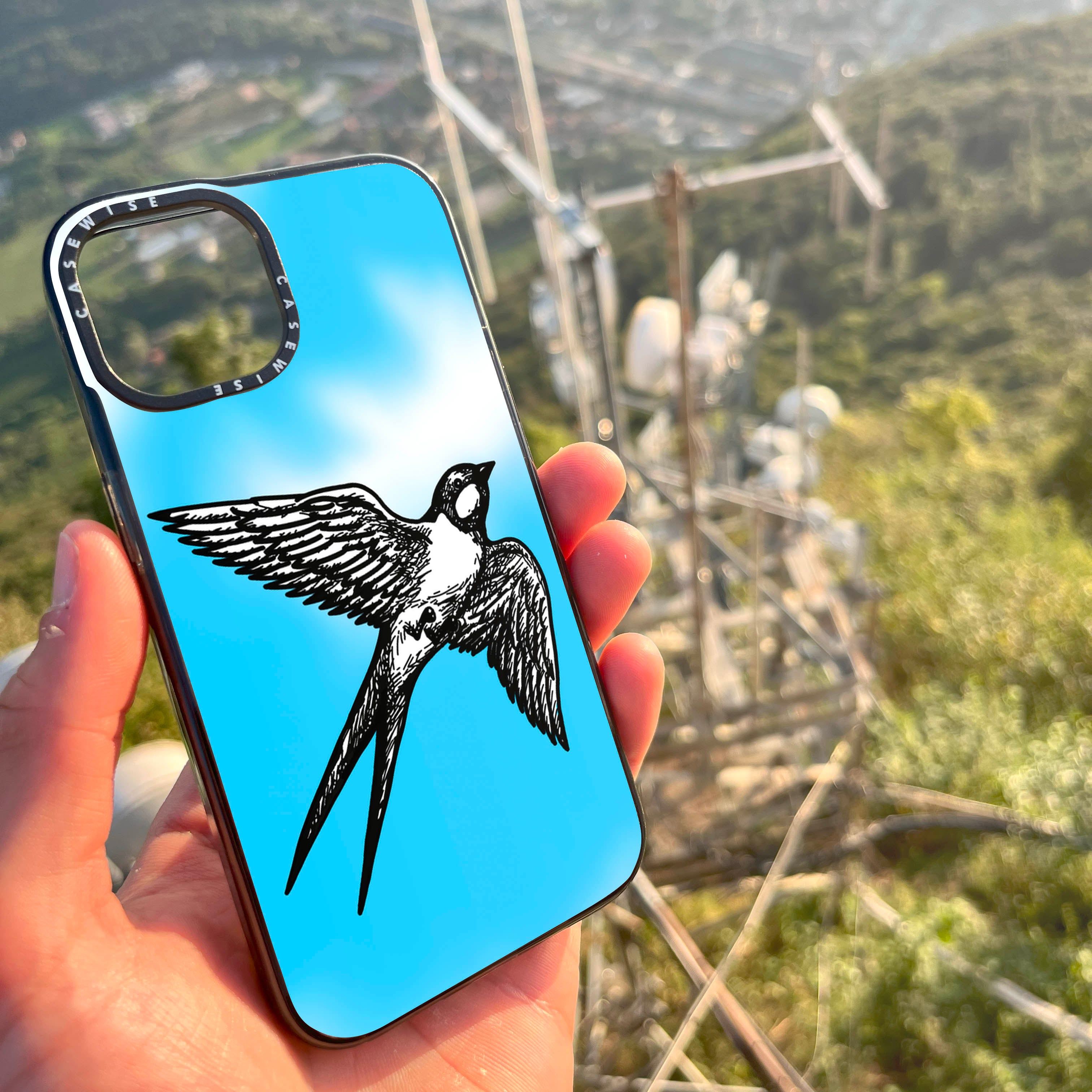 CASEWISE CASEWISE