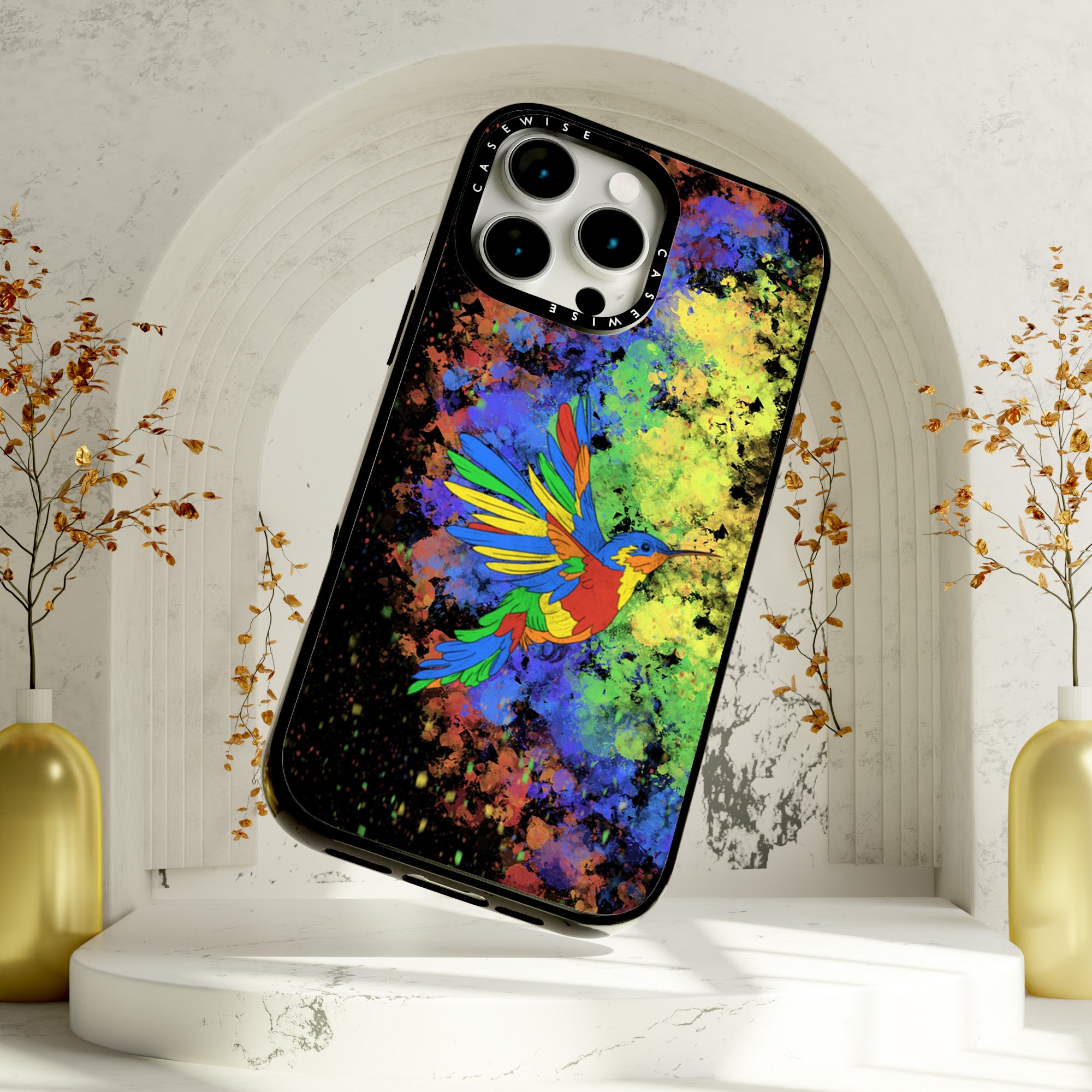 CASEWISE
CASEWISE