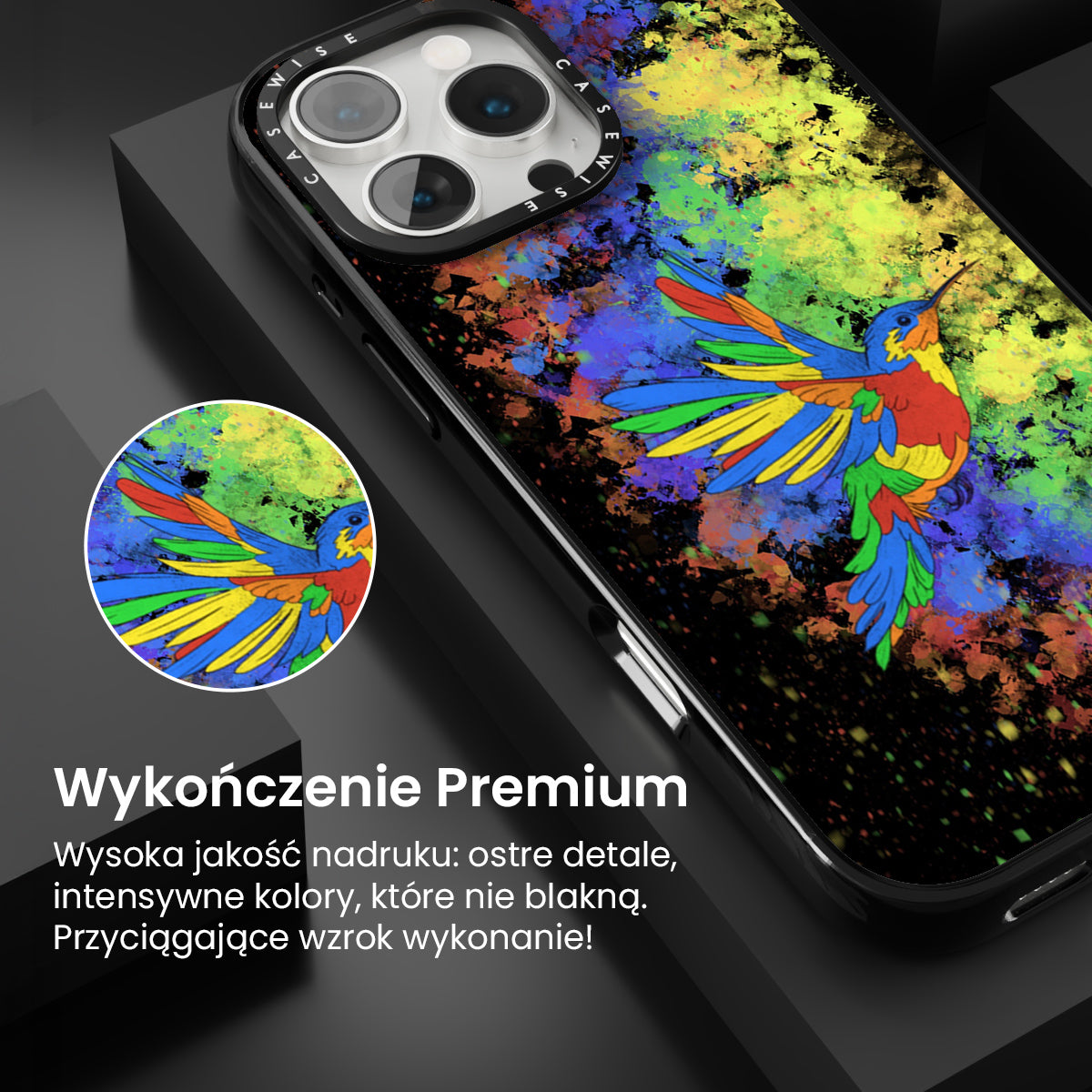 CASEWISE CASEWISE

Wykończenie Premium

Wysoka jakość nadruku: ostre detale, intensywne kolory, które nie blakną. Przyciągające wzrok wykonanie!