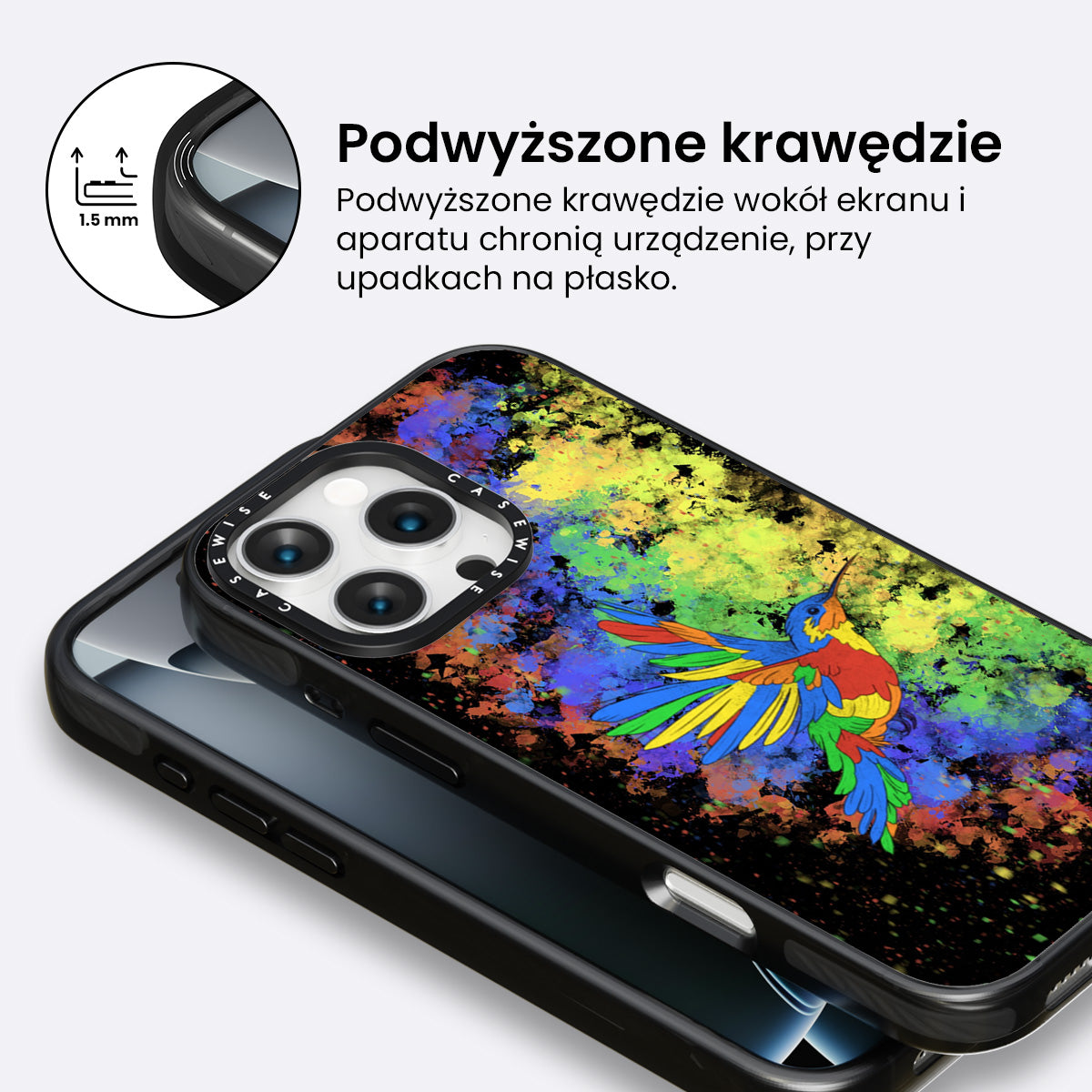 1.5 mm

Podwyższone krawędzie

Podwyższone krawędzie wokół ekranu i aparatu chronią urządzenie, przy upadkach na płasko.

CASEWISE CASEWISE