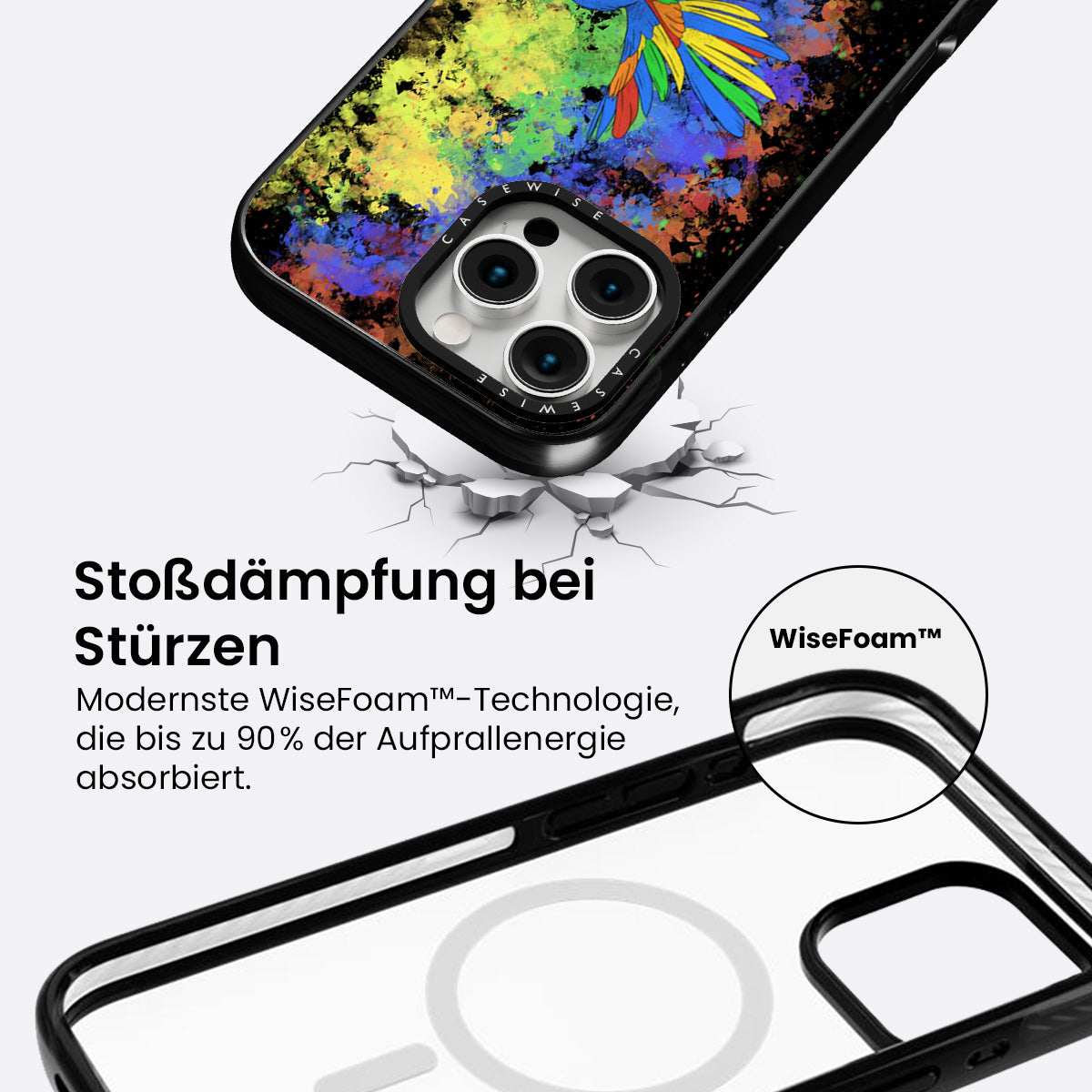 CASEWISE

CASEWISE

Stoßdämpfung bei Stürzen

Modernste WiseFoam™-Technologie, die bis zu 90% der Aufprallenergie absorbiert.

WiseFoam™