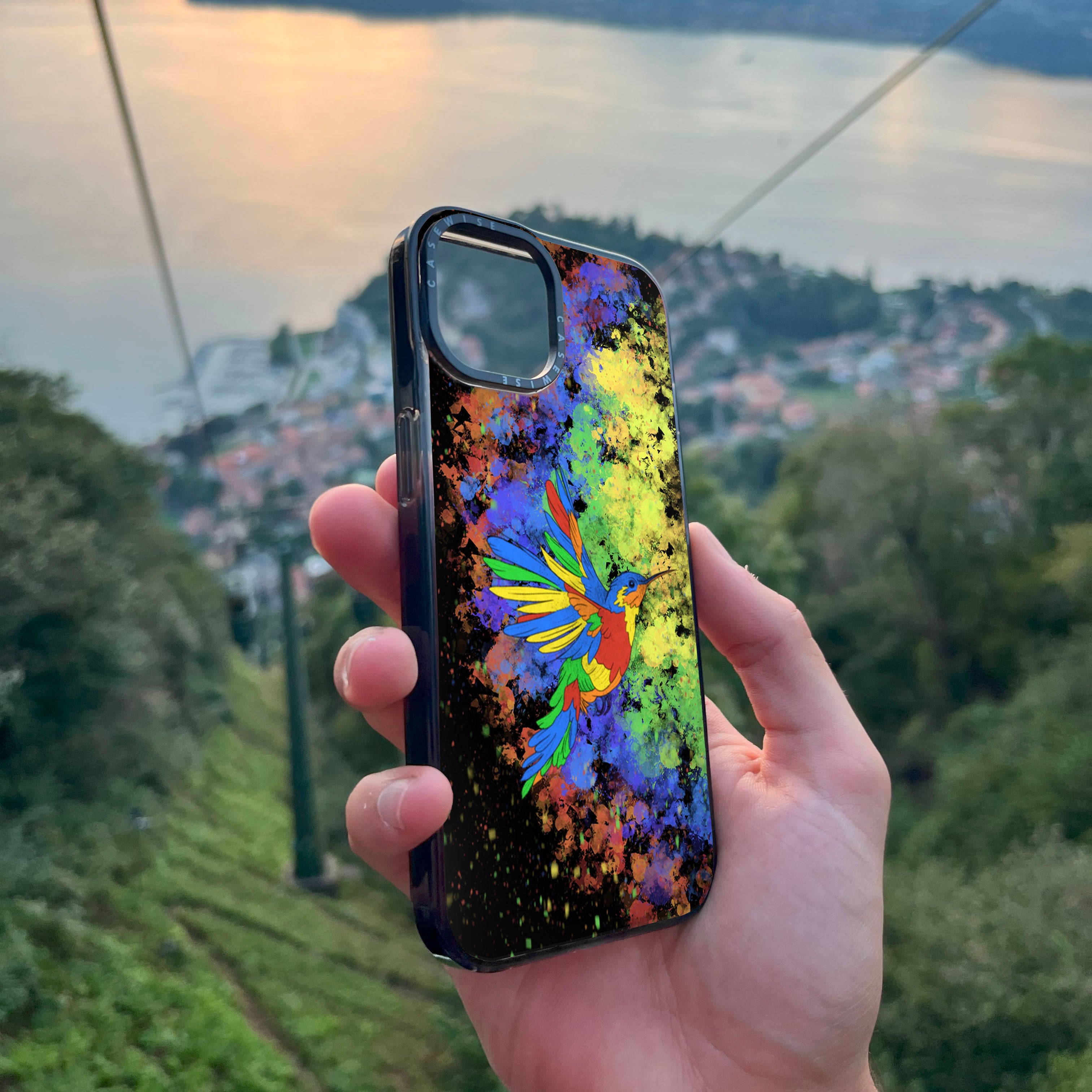 CASEWISE CASEWISE