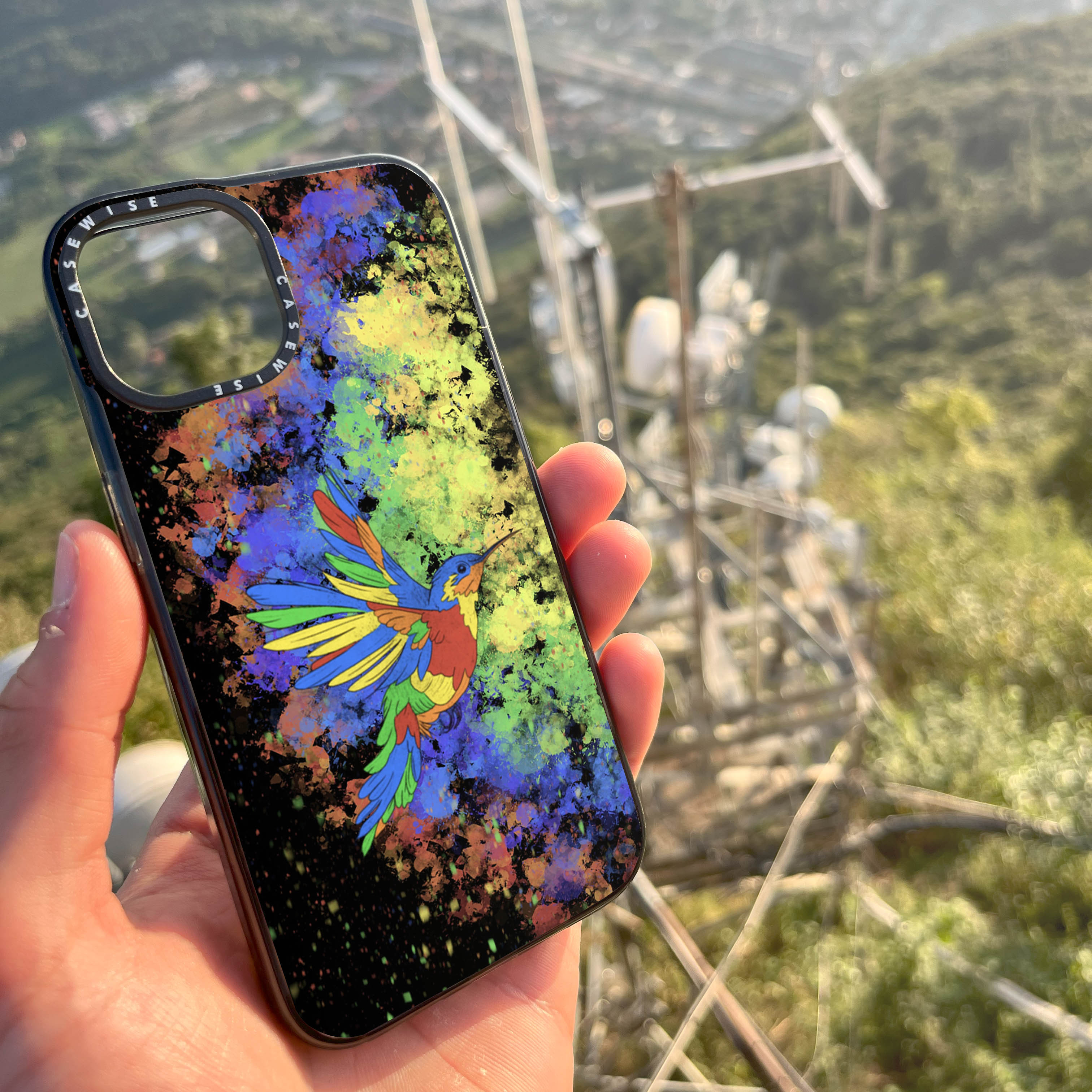 CASEWISE CASEWISE