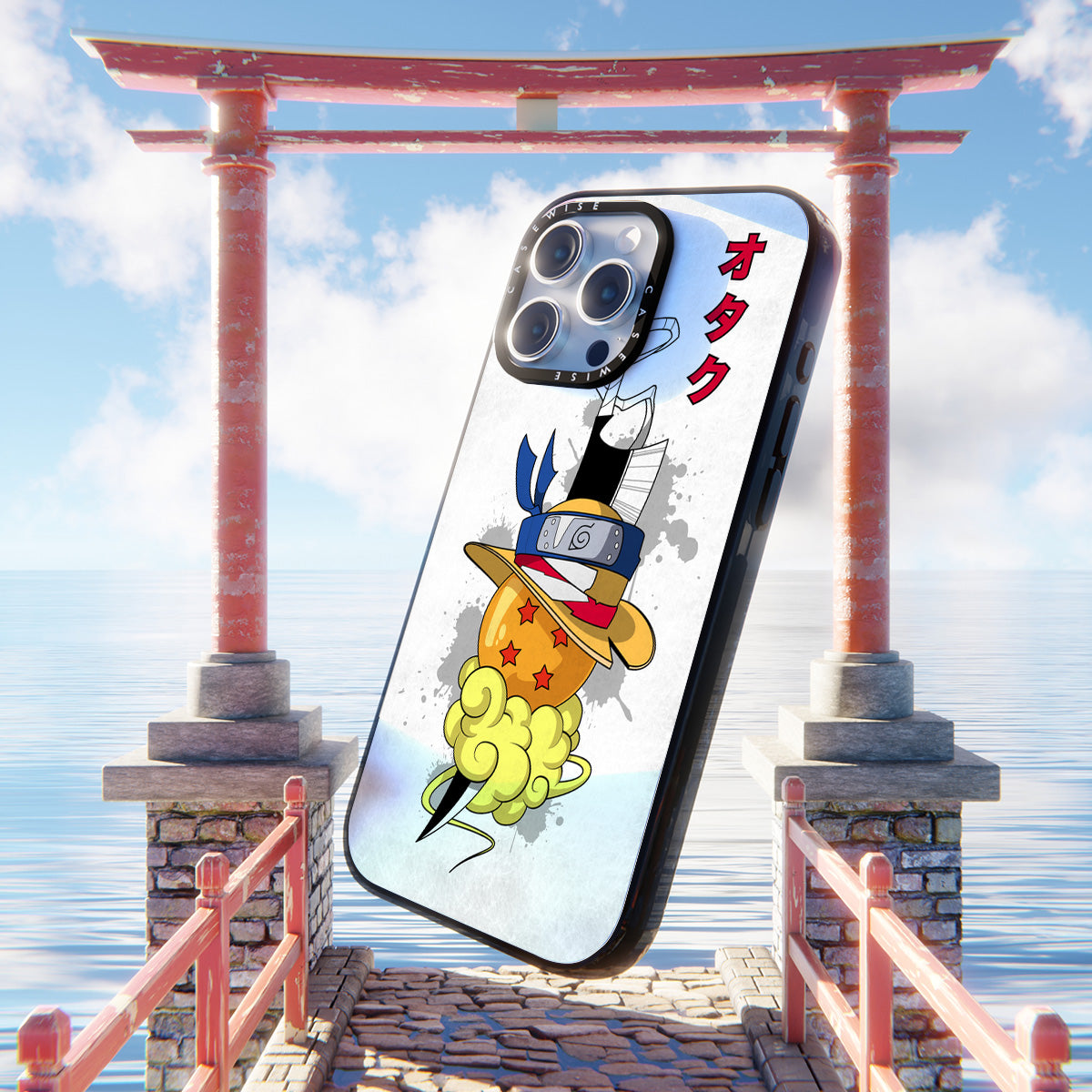 CASEWISE CASEWISE

オタク