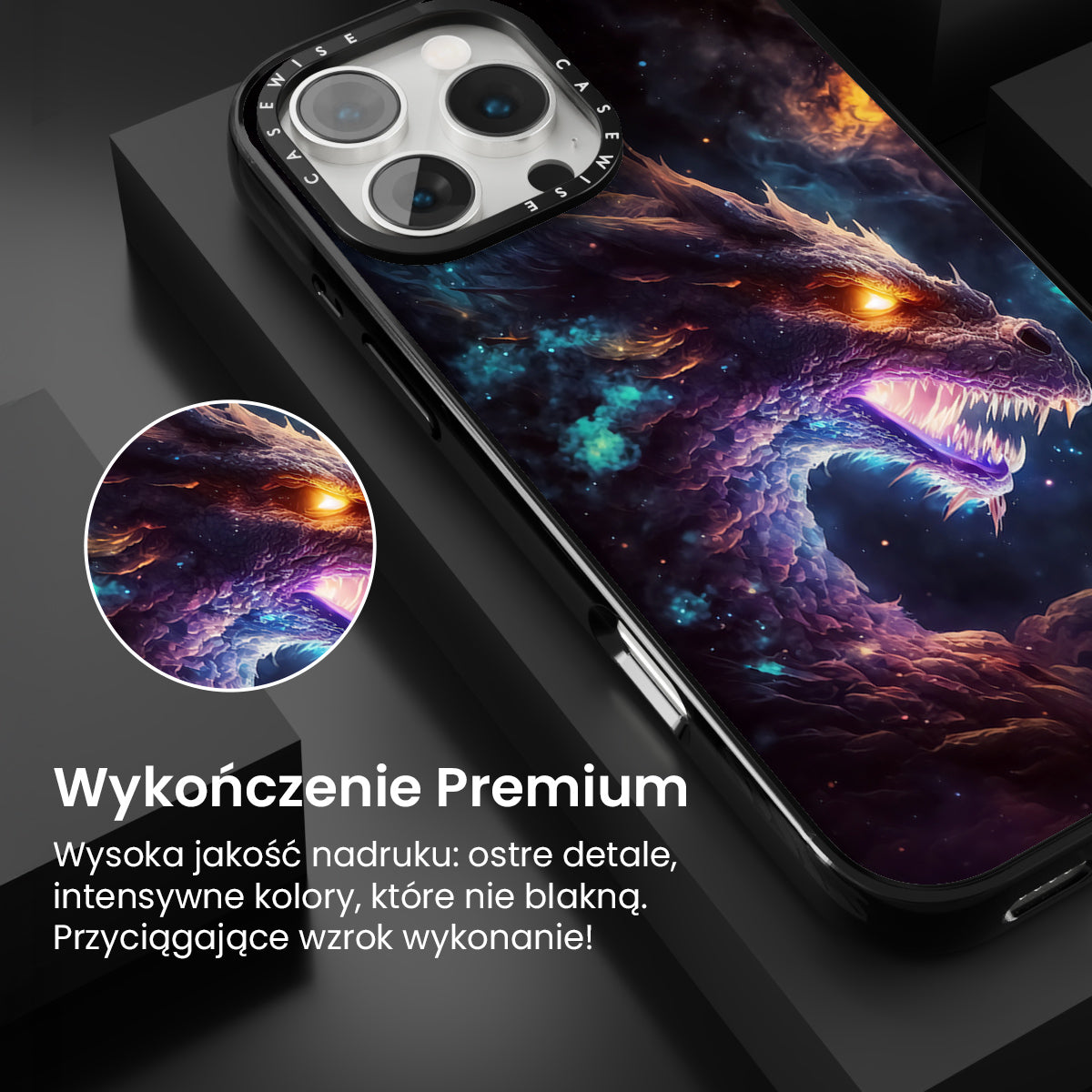 CASEWISE CASEWISE

Wykończenie Premium

Wysoka jakość nadruku: ostre detale, intensywne kolory, które nie blakną. Przyciągające wzrok wykonanie!