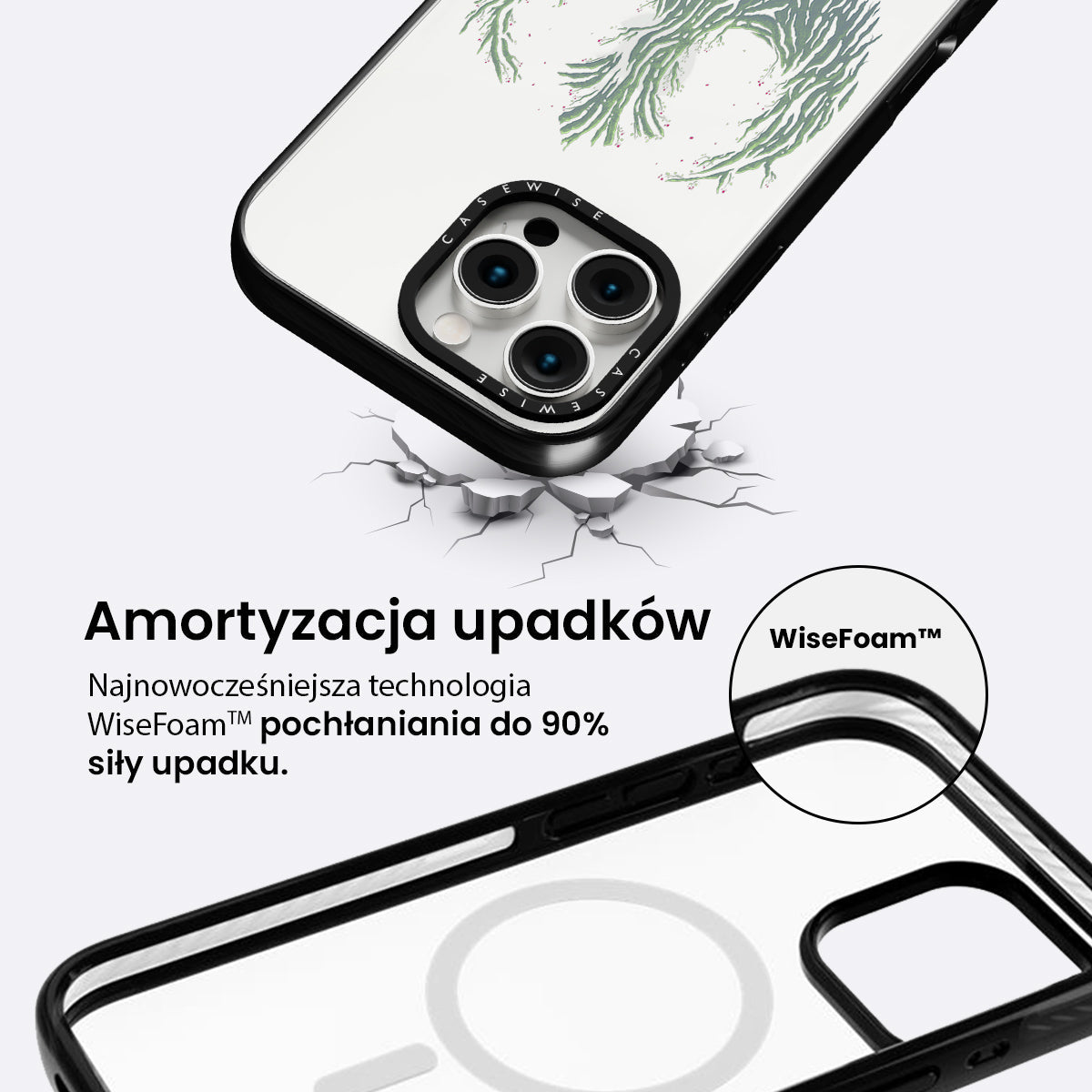 CASEWISE
CASEWISE

Amortyzacja upadków

Najnowocześniejsza technologia WiseFoam™ pochłaniania do 90% siły upadku.

WiseFoam™