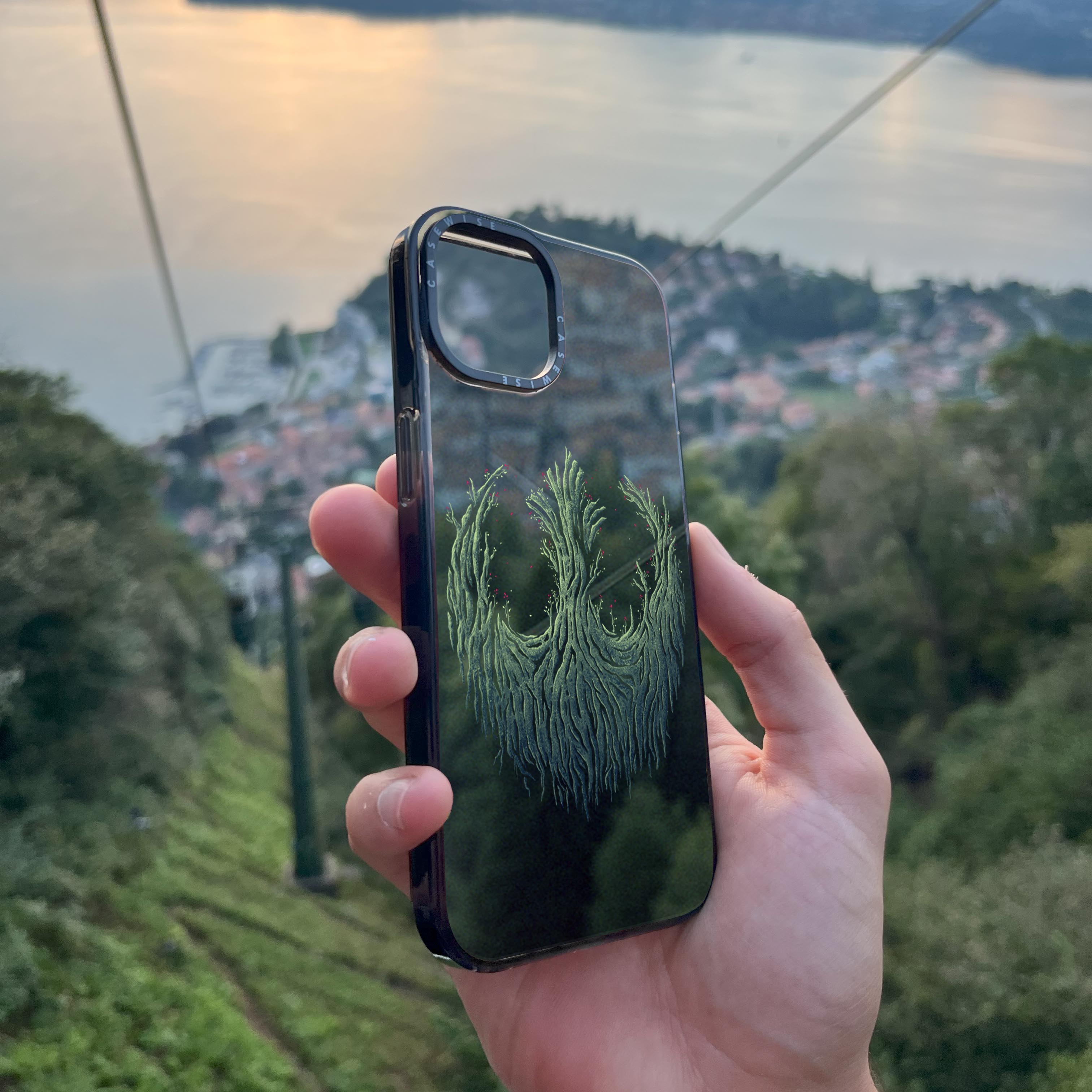 CASEWISE CASEWISE