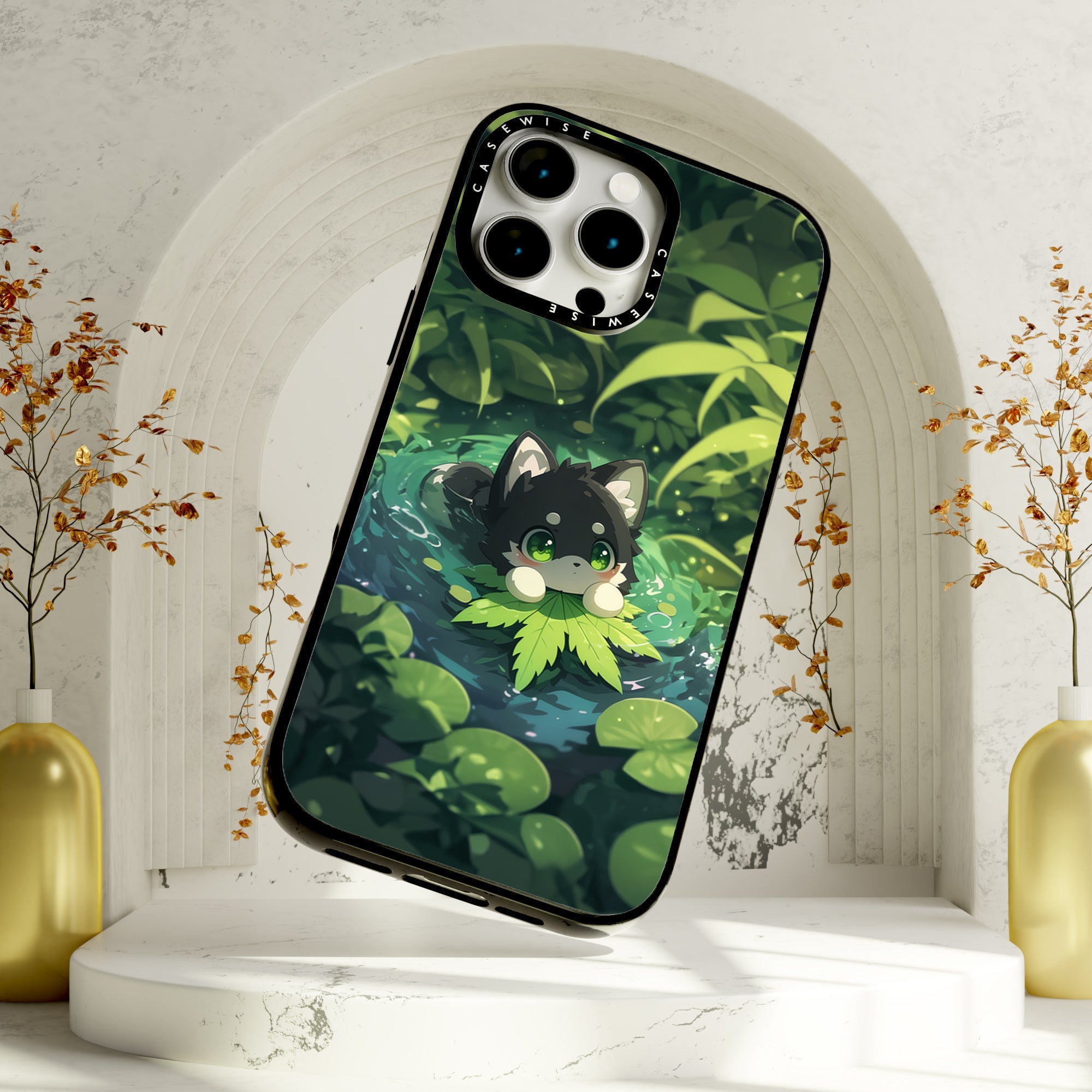 CASEWISE

CASEWISE