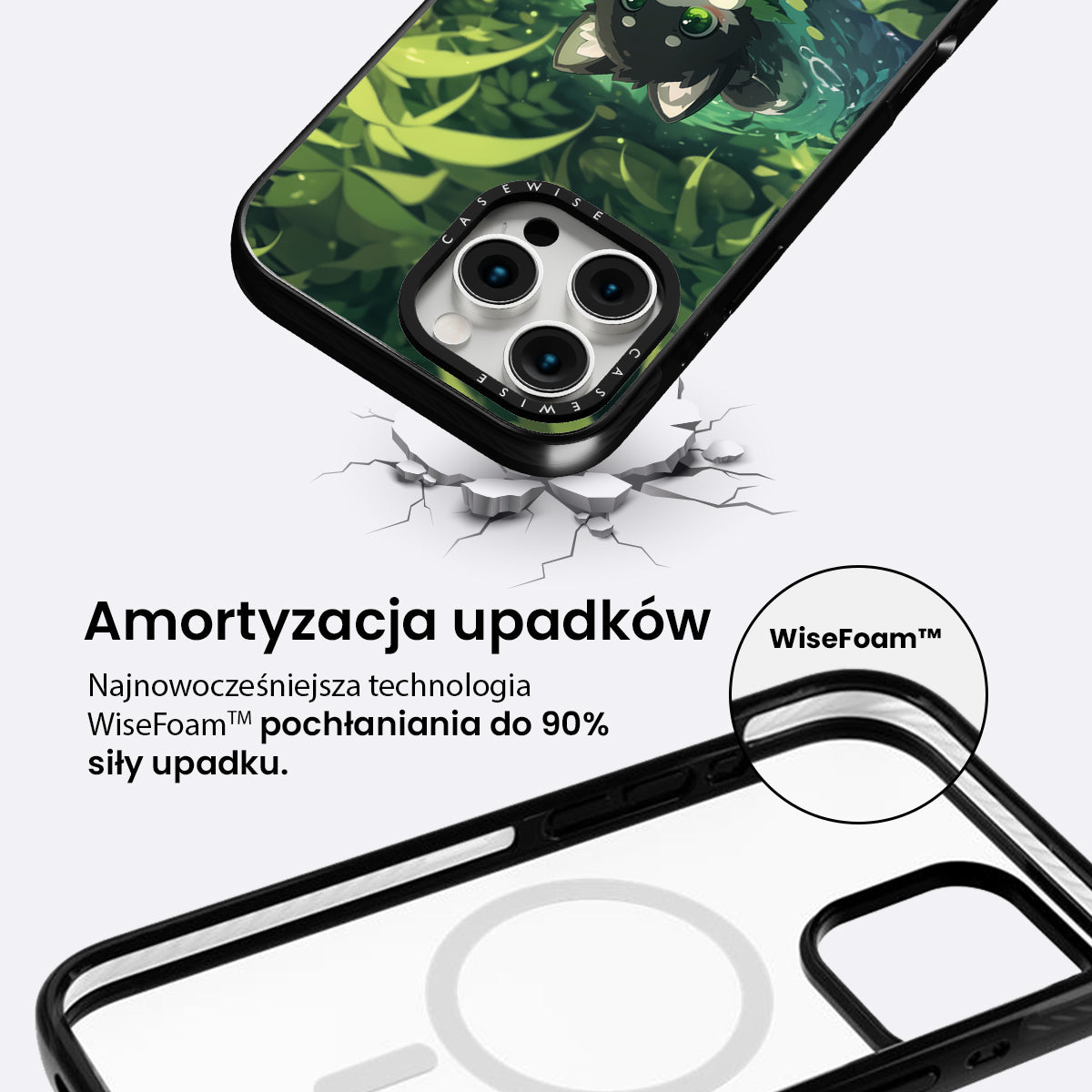 CASEWISE

CASEWISE

Amortyzacja upadków

Najnowocześniejsza technologia WiseFoam™ pochłaniania do 90% siły upadku.

WiseFoam™