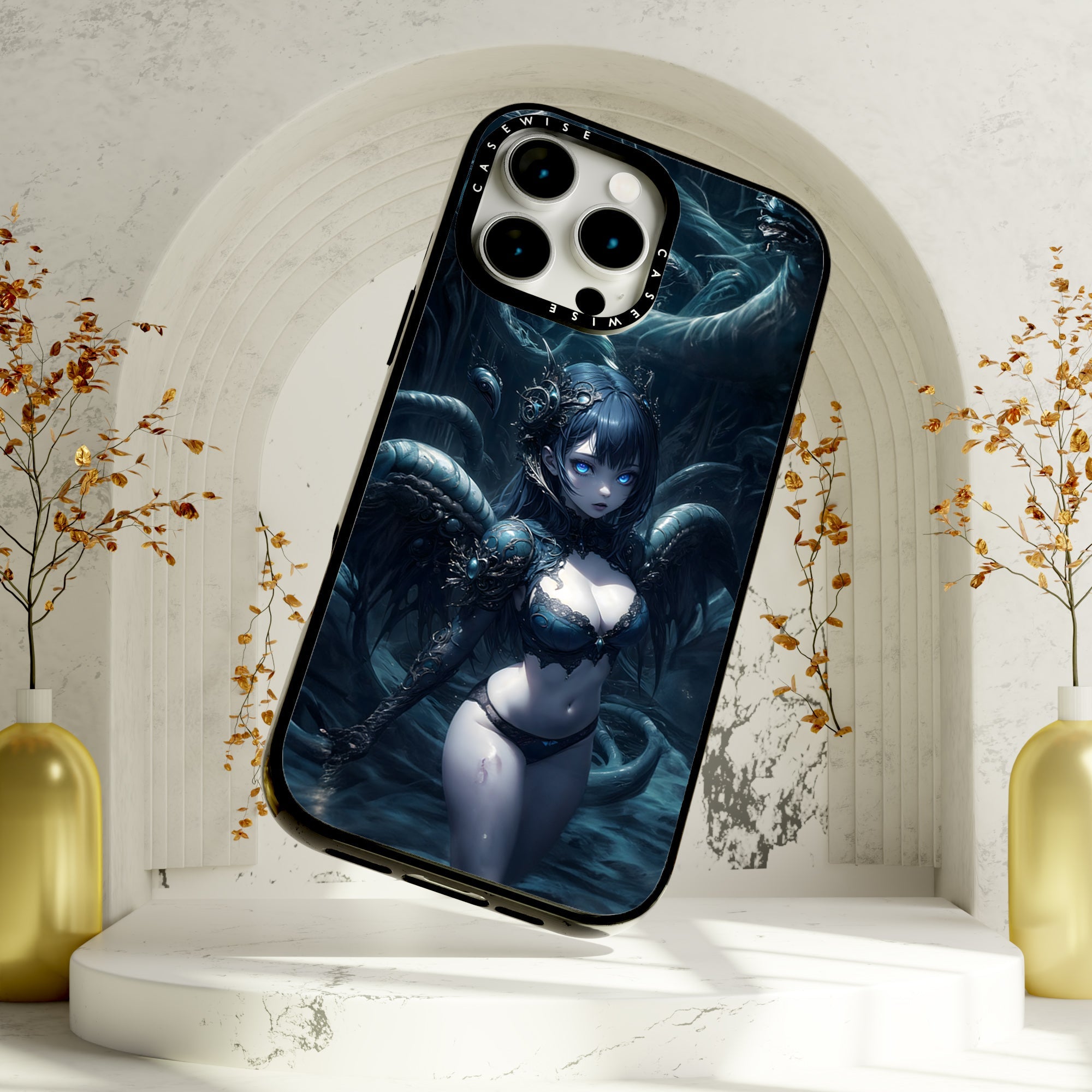 CASEWISE CASEWISE