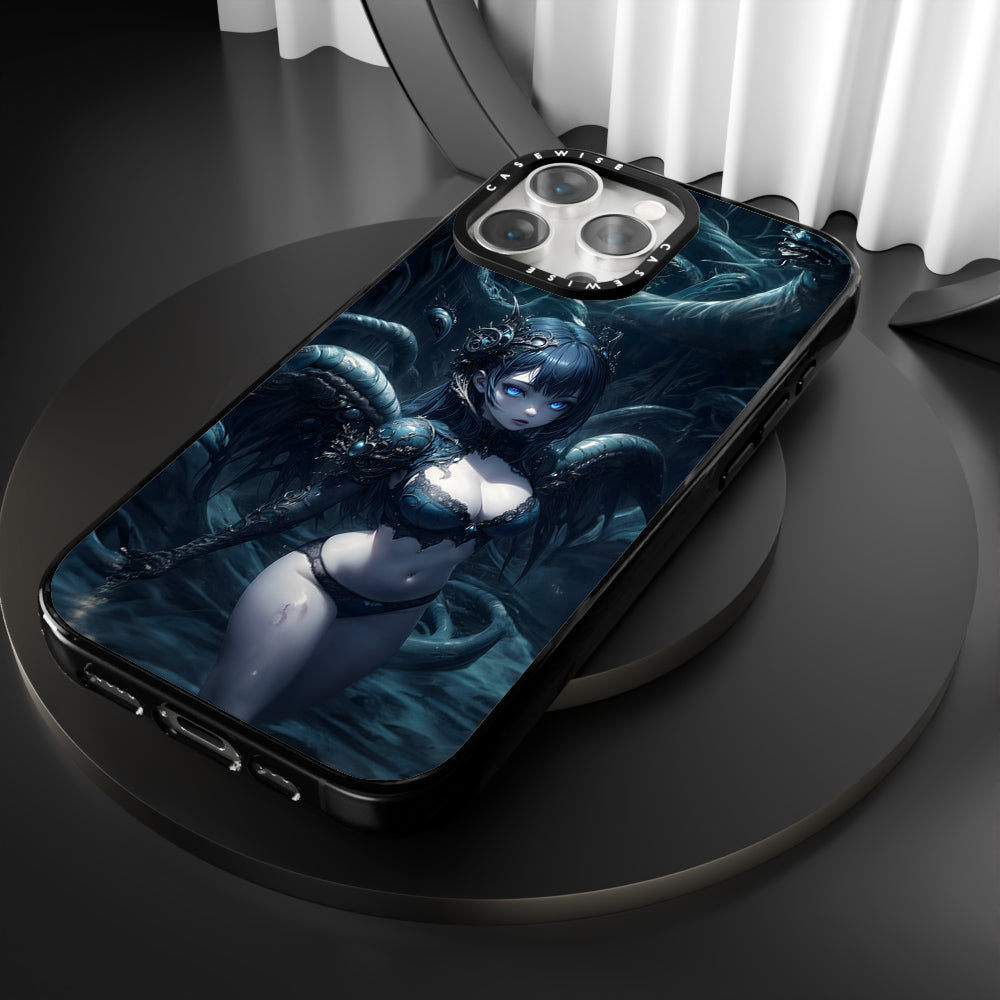 CASEWISE CASEWISE