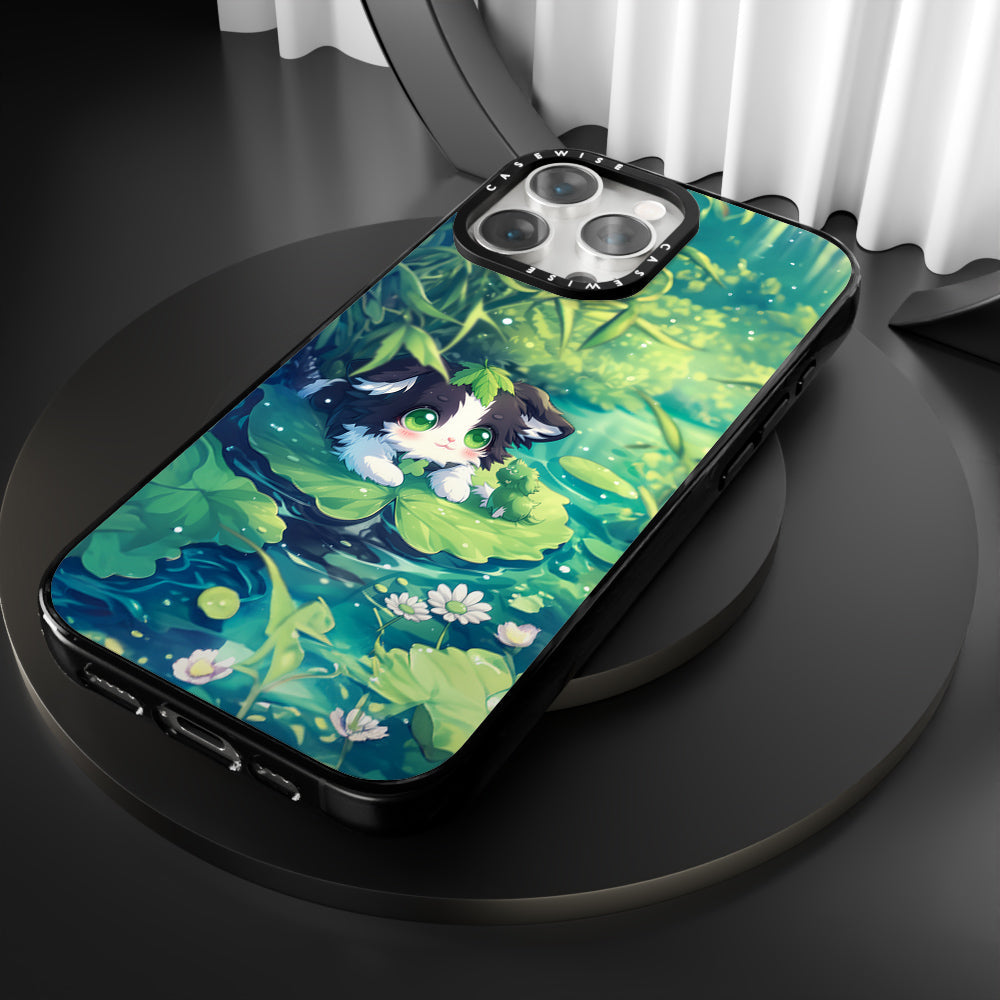 CASEWISE CASEWISE