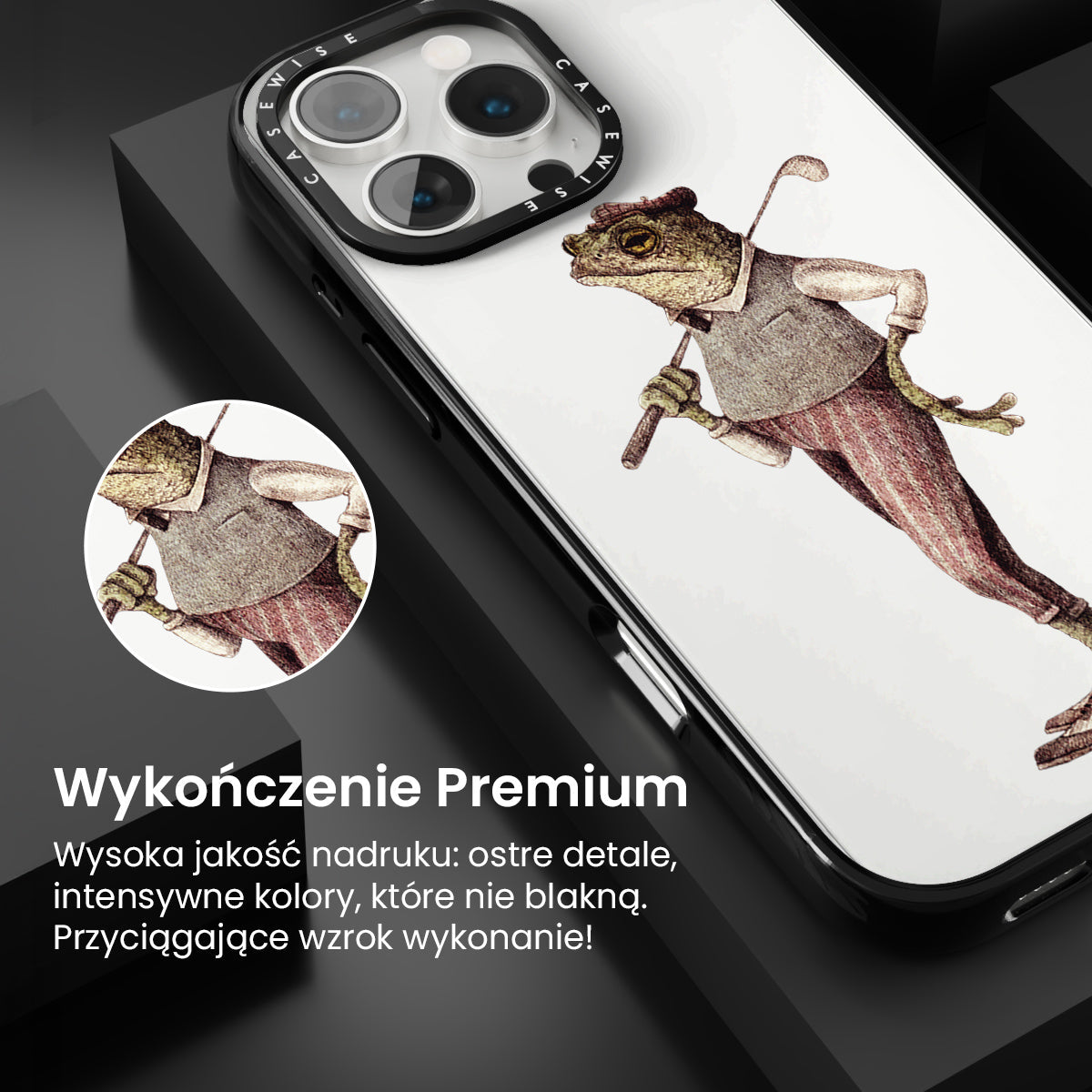 CASEWISE CASEWISE

Wykończenie Premium

Wysoka jakość nadruku: ostre detale, intensywne kolory, które nie blakną. Przyciągające wzrok wykonanie!