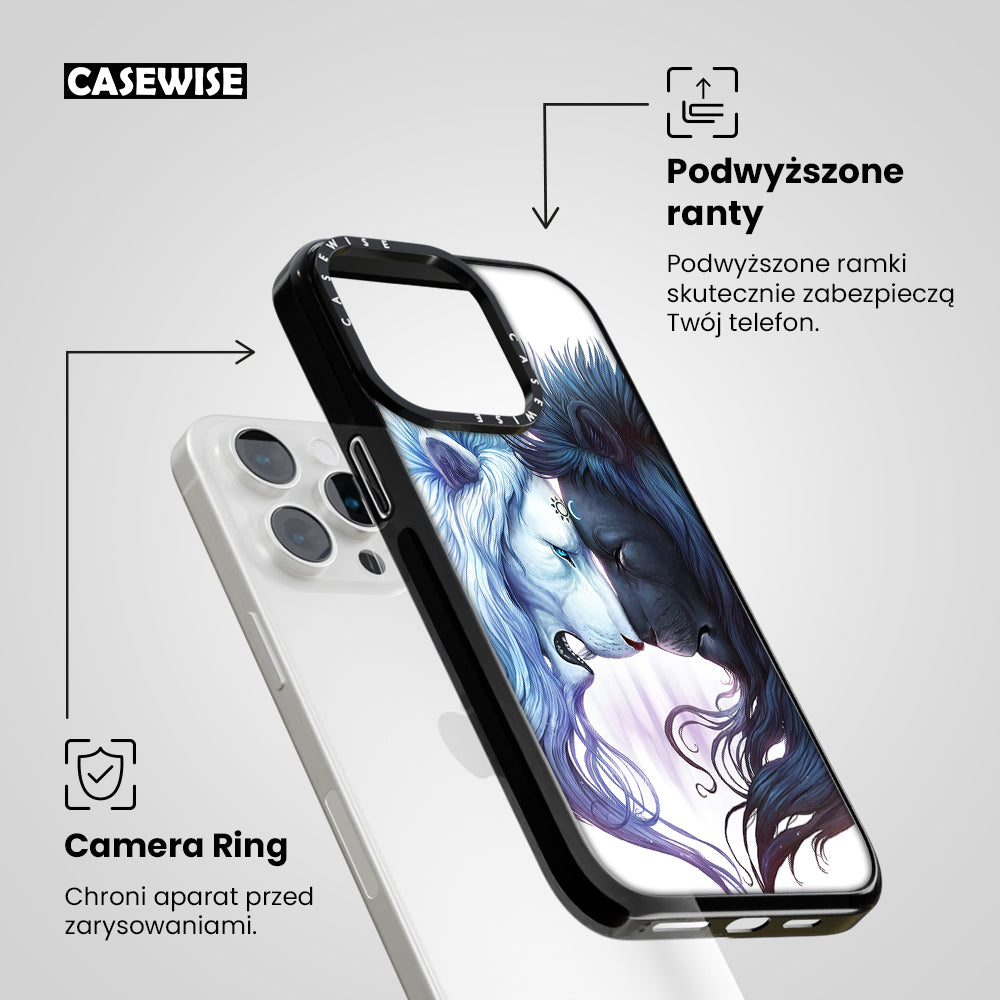 CASEWISE

Podwyższone ranty

Podwyższone ramki skutecznie zabezpieczą Twój telefon.

CASEWISE CASEWISE

Camera Ring

Chroni aparat przed zarysowaniami.