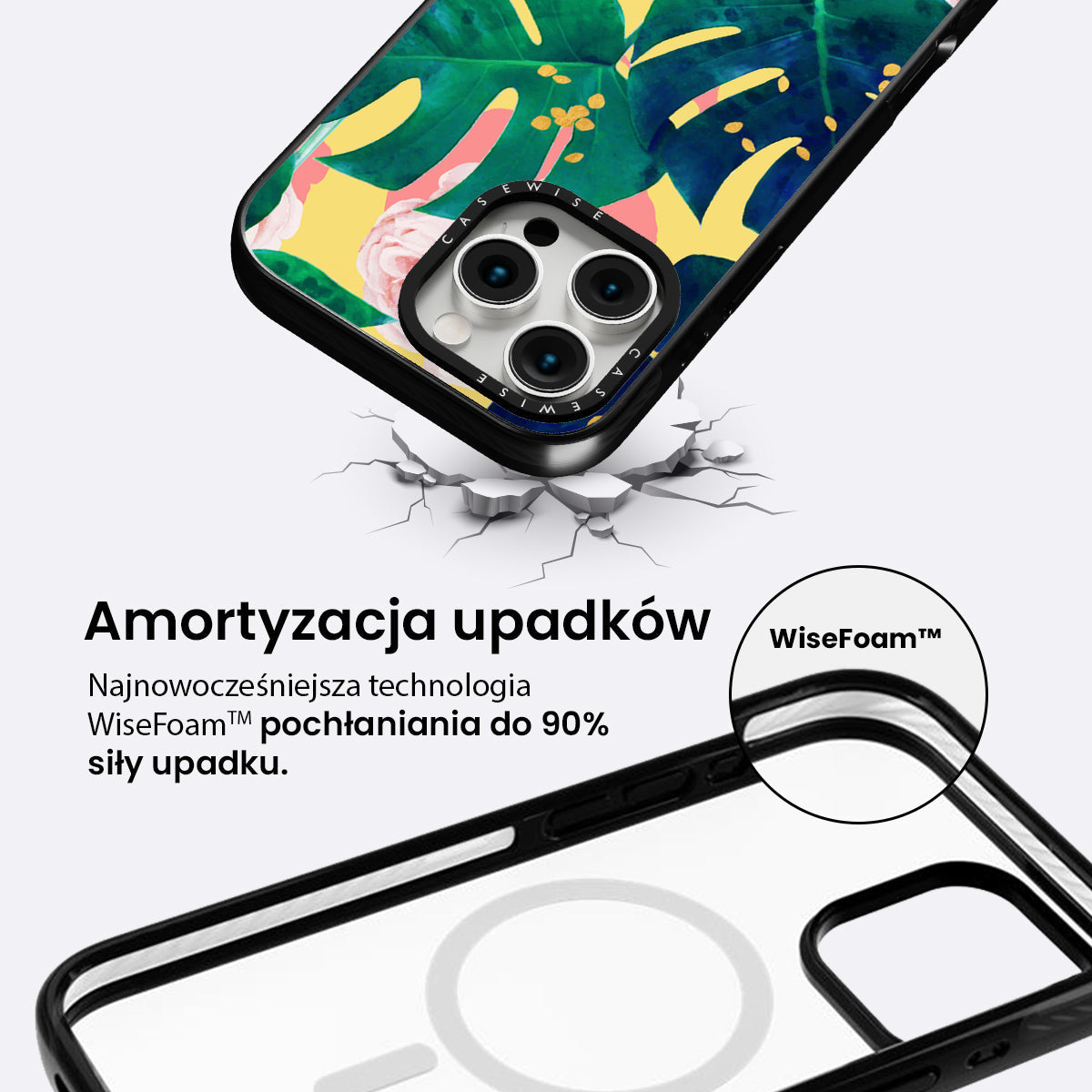 CASEWISE

CASEWISE

Amortyzacja upadków

Najnowocześniejsza technologia WiseFoam™ pochłaniania do 90% siły upadku.

WiseFoam™