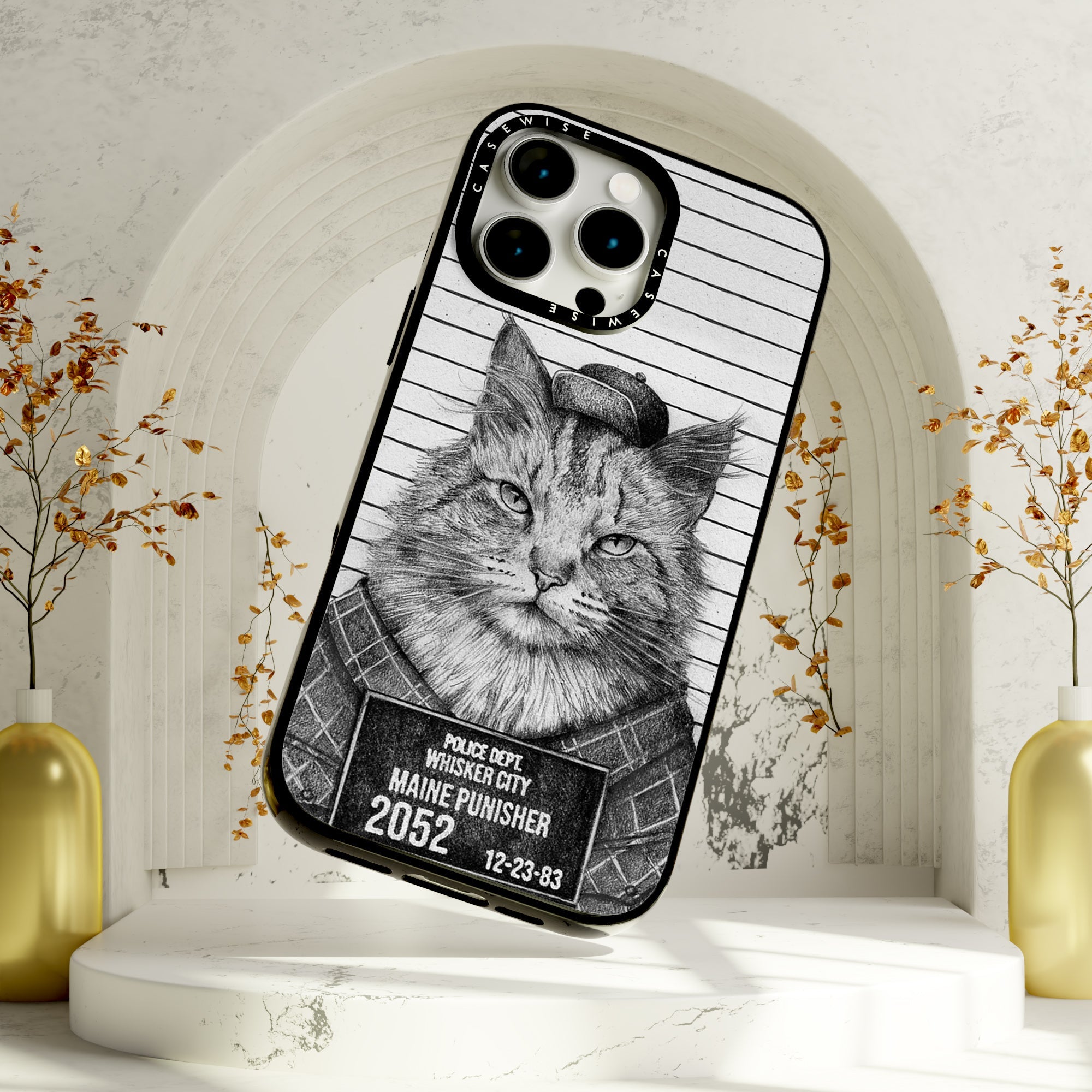 CASEWISE
CASEWISE

POLICE DEPT.
WHISKER CITY
MAINE PUNISHER
2052
12-23-83