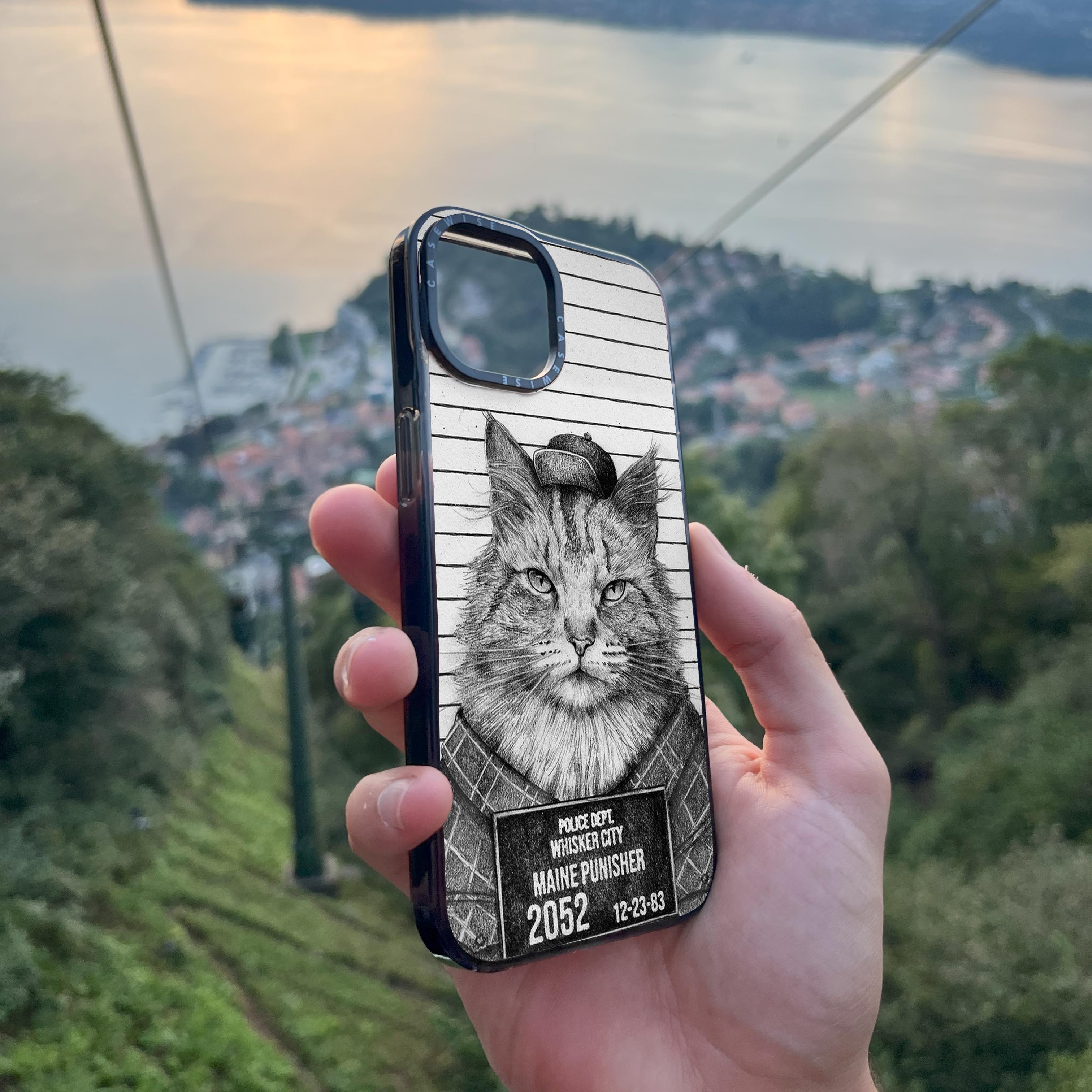 CASEWISE CASEWISE

POLICE DEPT.
WHISKER CITY
MAINE PUNISHER
2052 12-23-83