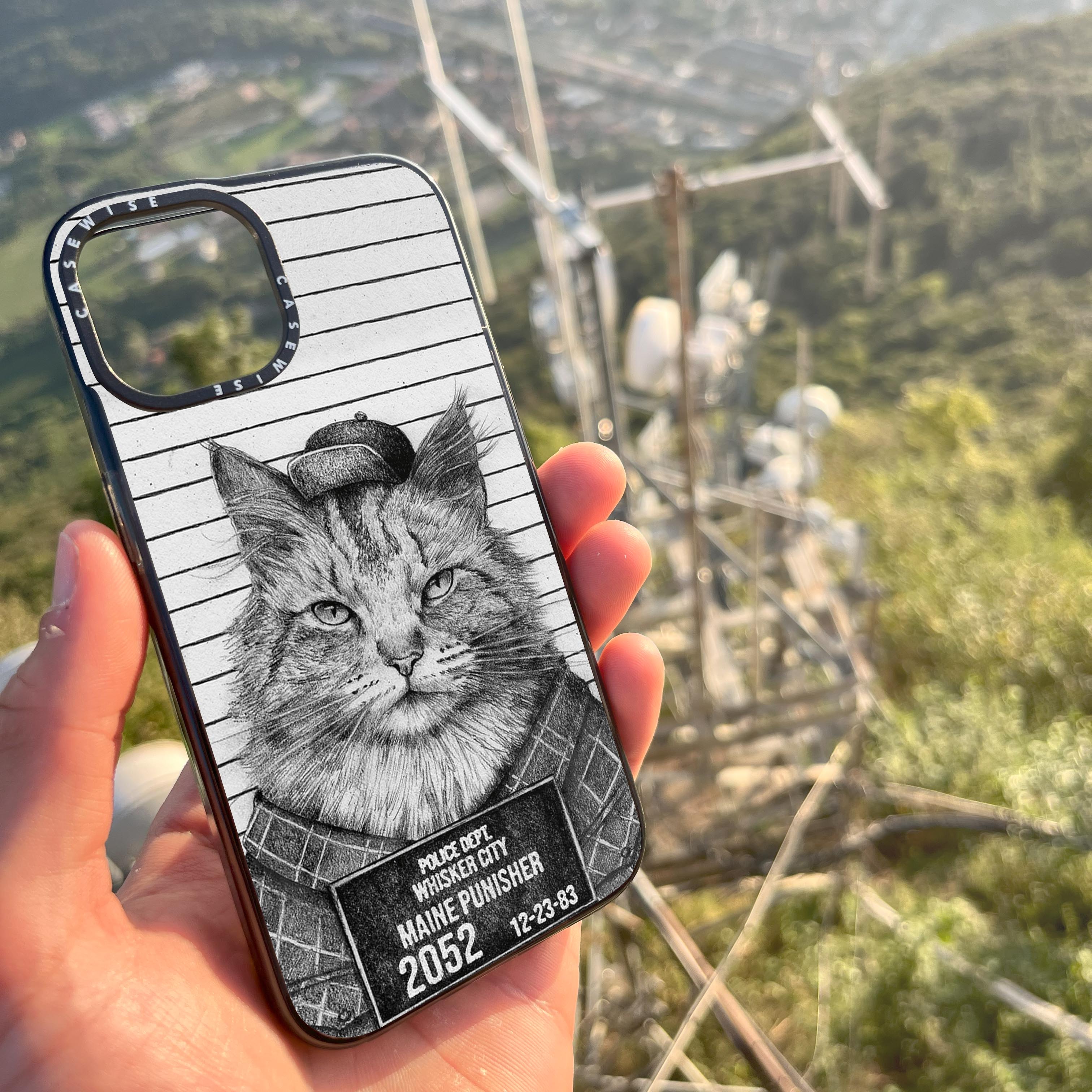 CASEWISE CASEWISE

POLICE DEPT.
WHISKER CITY
MAINE PUNISHER
2052 12-23-83