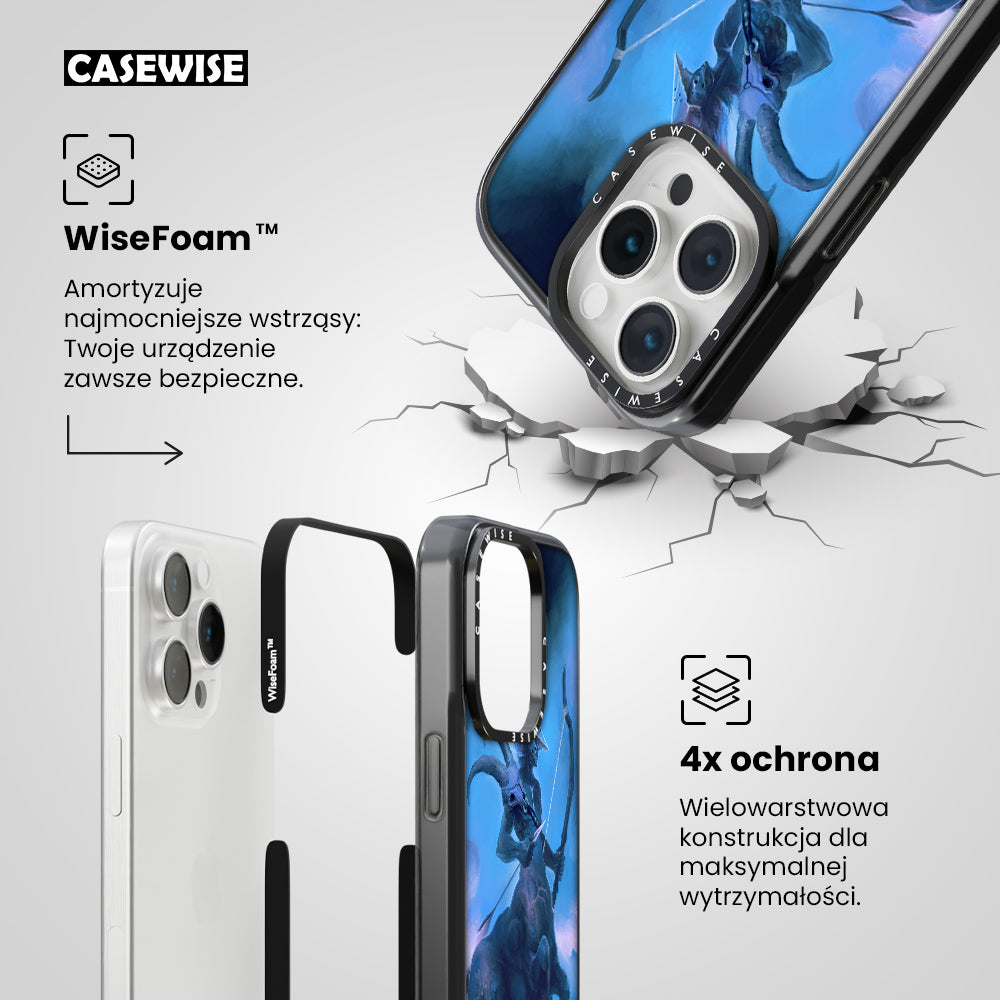 CASEWISE

WiseFoam™

Amortyzuje najmocniejsze wstrząsy: Twoje urządzenie zawsze bezpieczne.

CASEWISE

CASEWISE

WiseFoam™

CASEWISE

4x ochrona

Wielowarstwowa konstrukcja dla maksymalnej wytrzymałości.