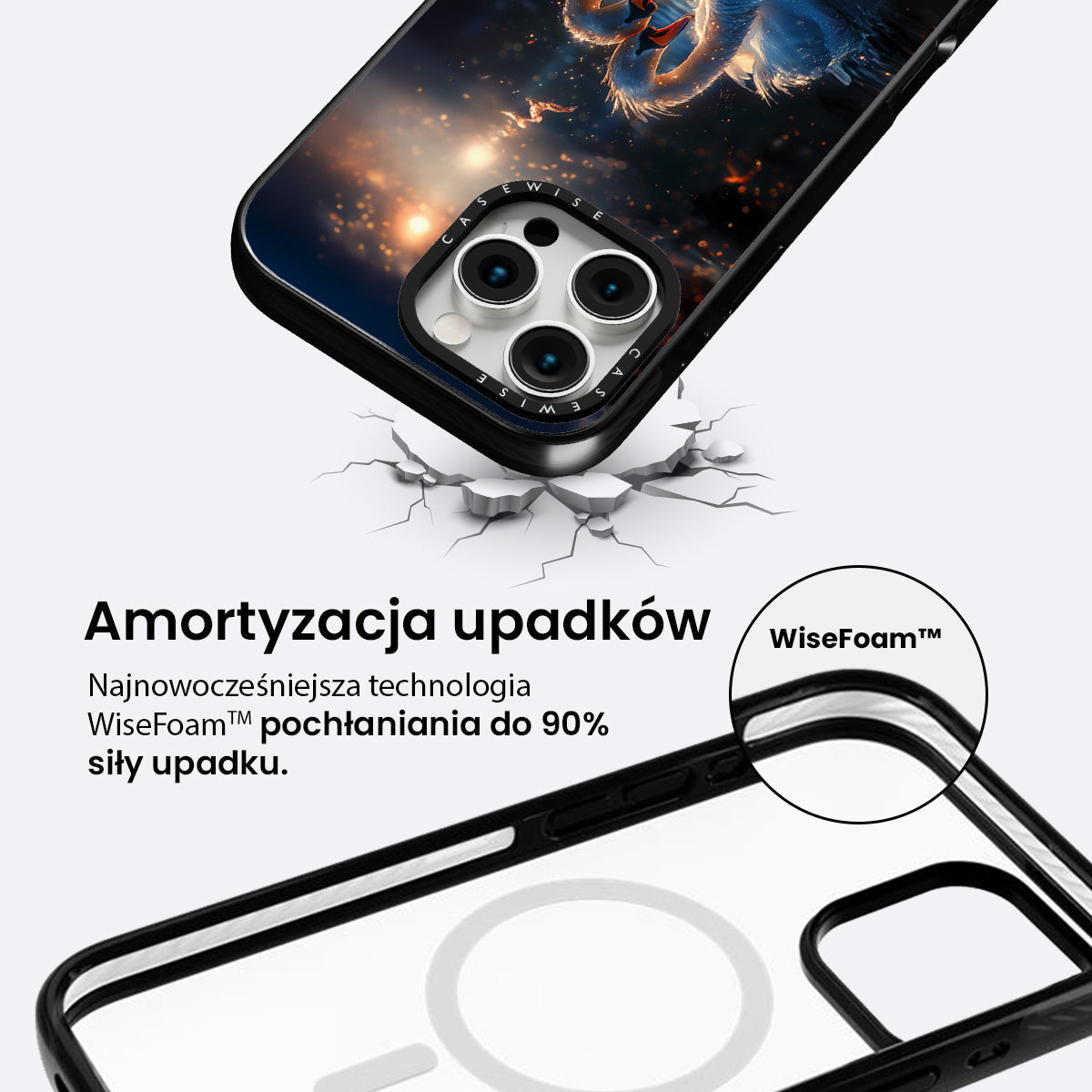 CASEWISE

CASEWISE

Amortyzacja upadków

Najnowocześniejsza technologia WiseFoam™ pochłaniania do 90% siły upadku.

WiseFoam™