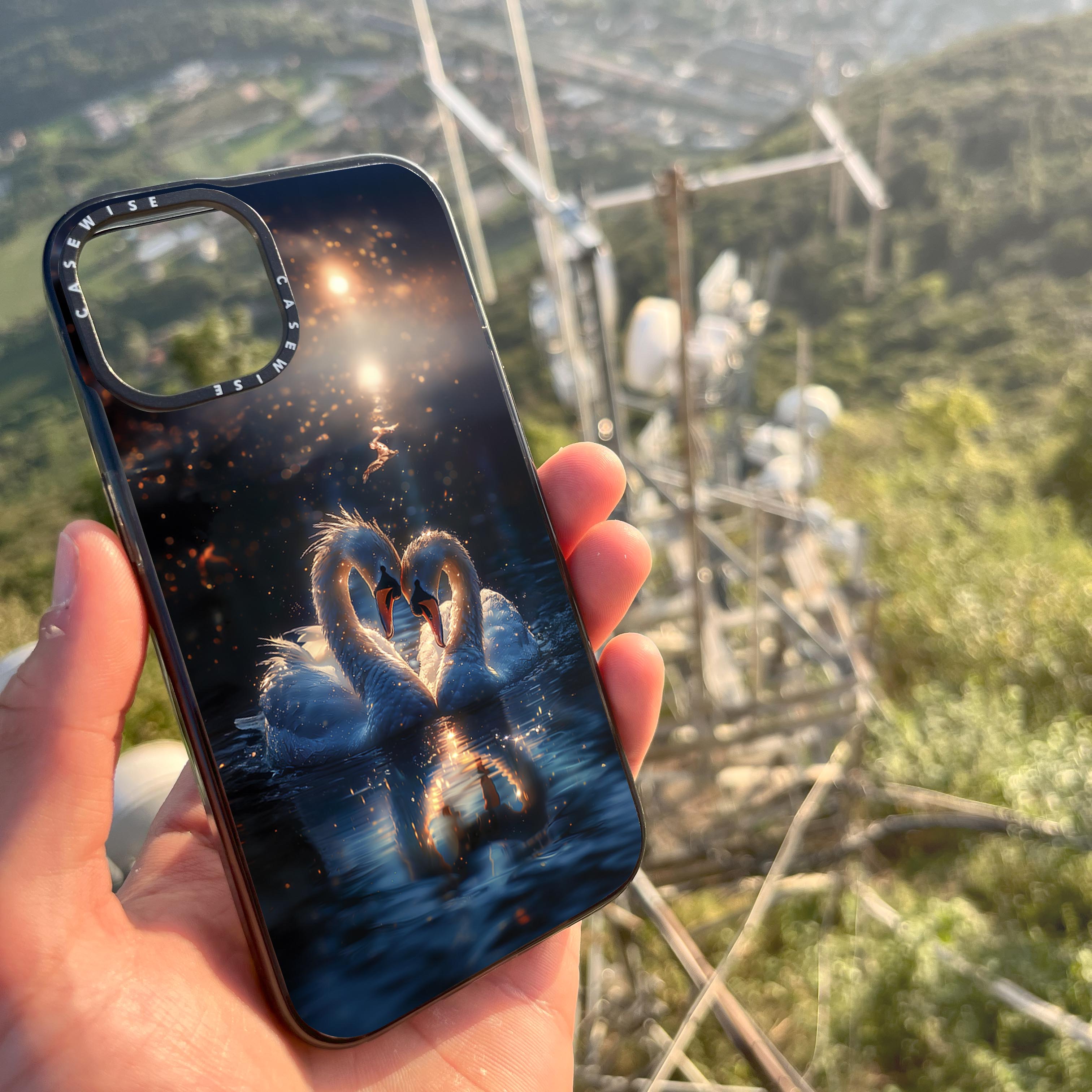 CASEWISE CASEWISE