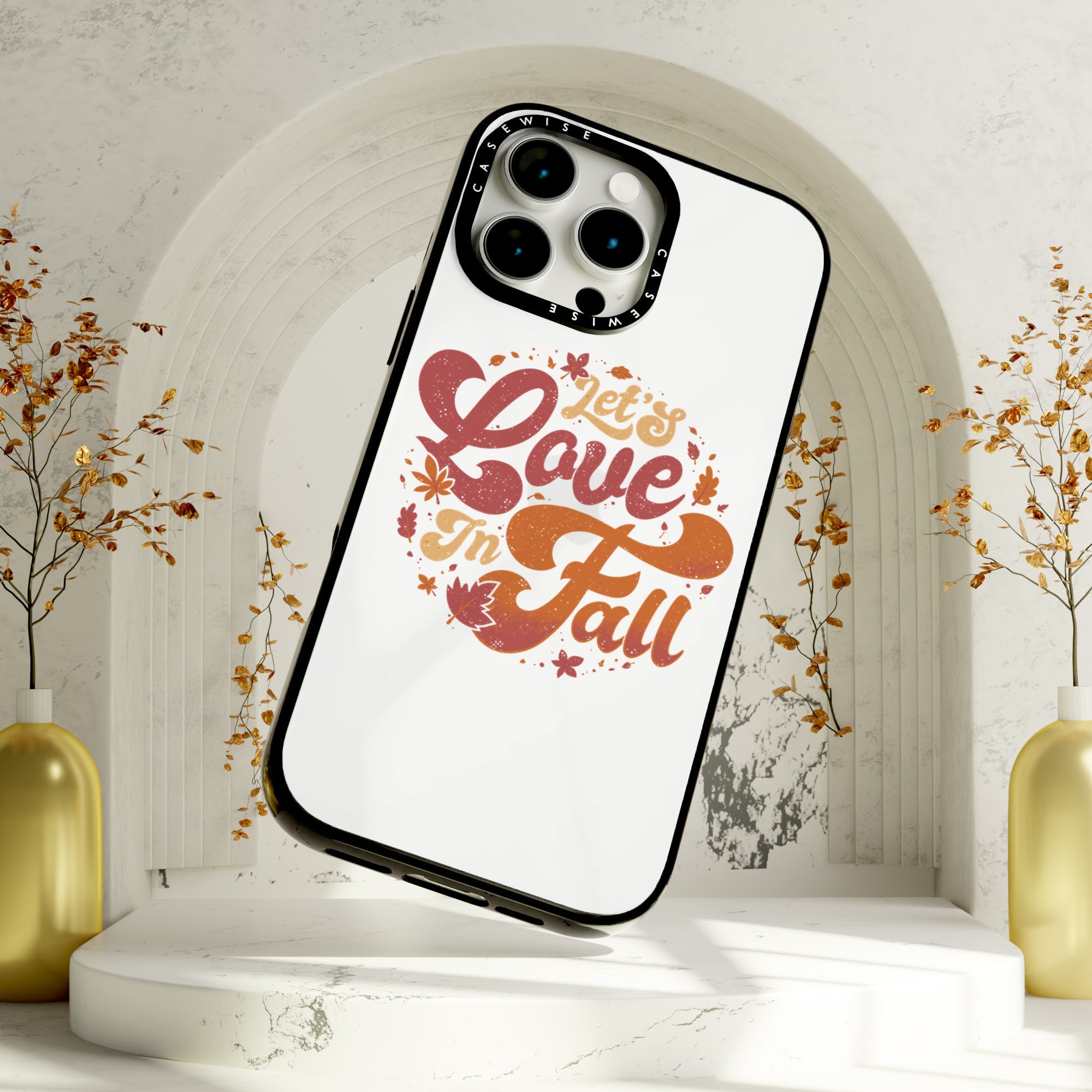 CASEWISE CASEWISE

Let's Love In Fall