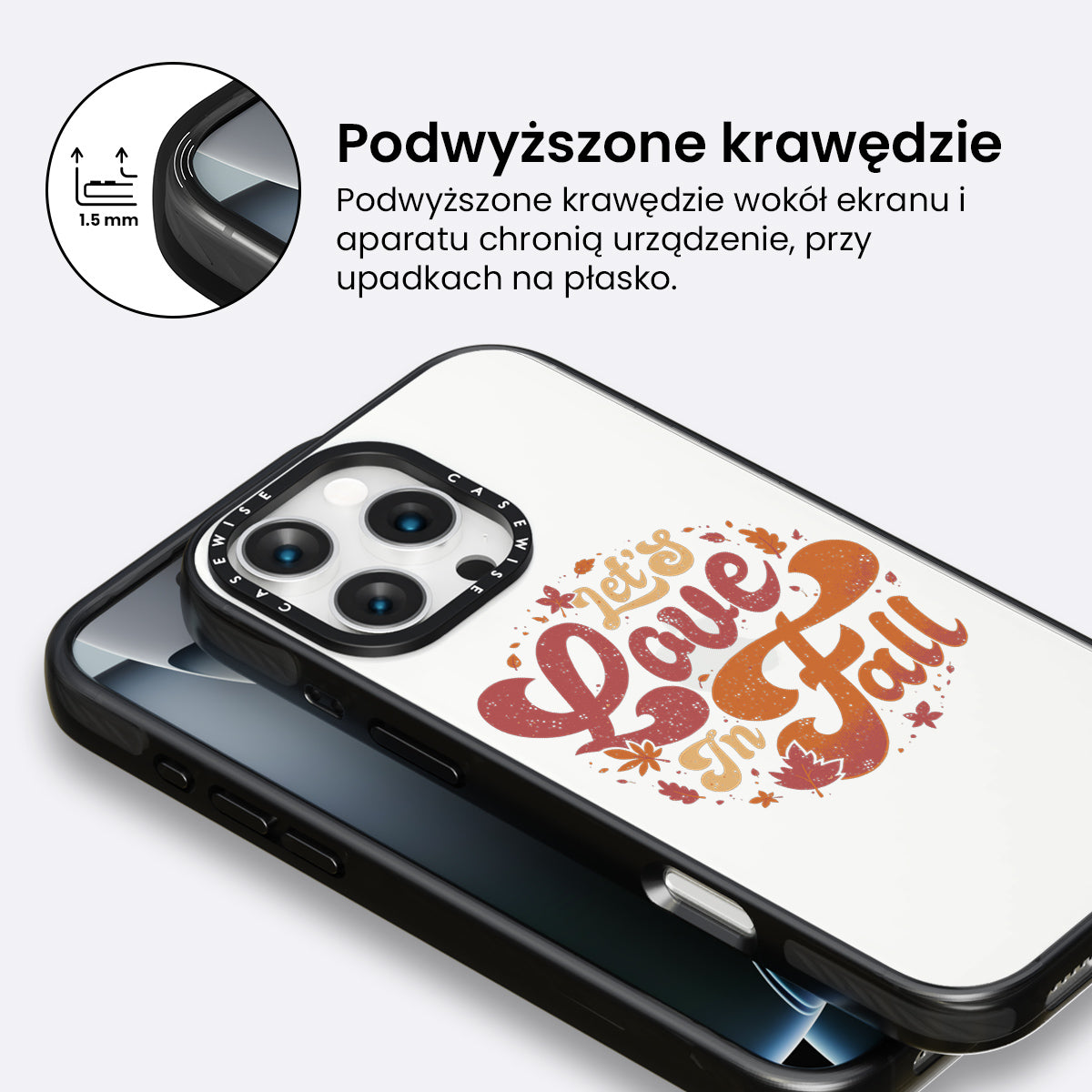 1.5 mm

Podwyższone krawędzie

Podwyższone krawędzie wokół ekranu i aparatu chronią urządzenie, przy upadkach na płasko.

CASEWISE CASEWISE

Let's Love In Fall