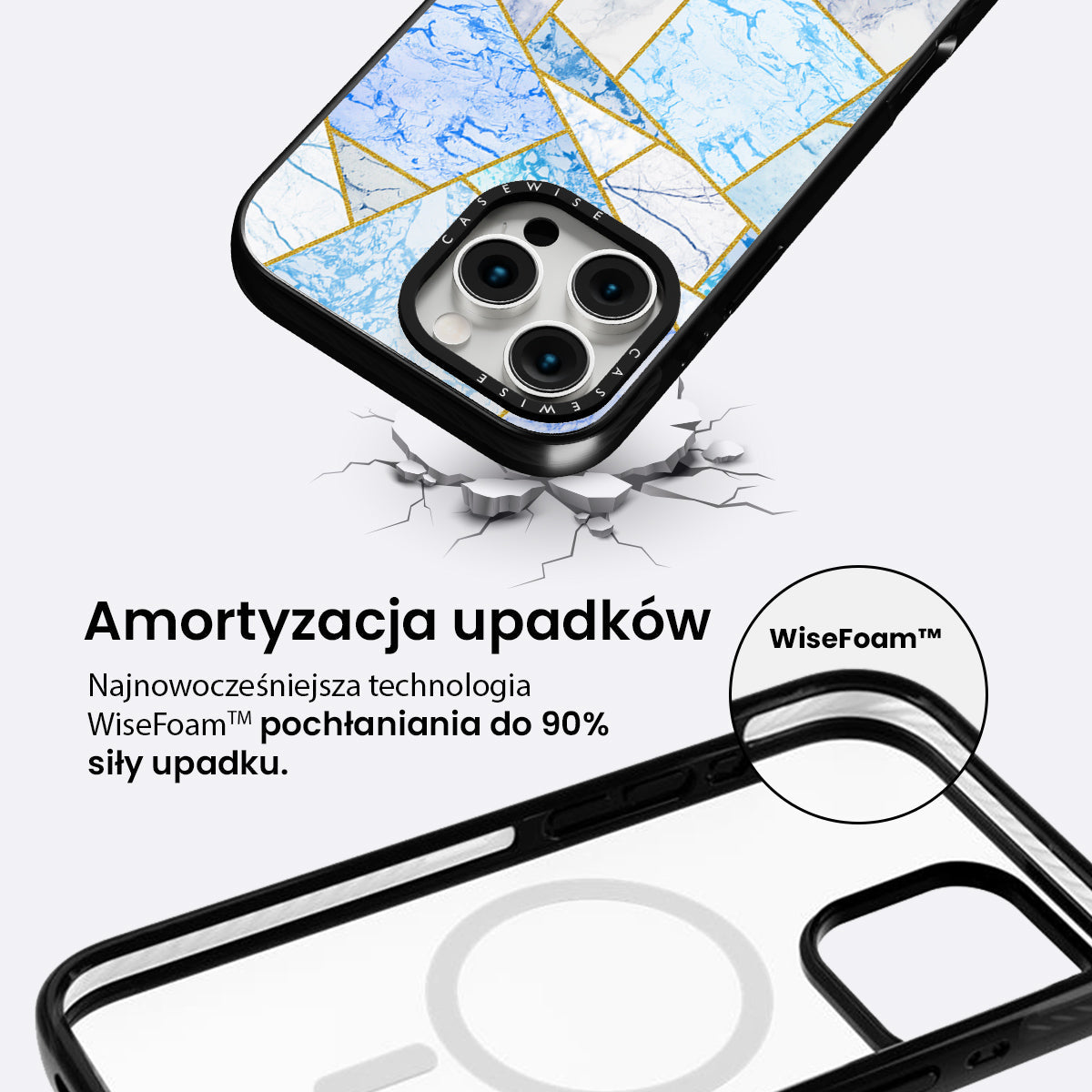 CASEWISE
CASEWISE

Amortyzacja upadków

Najnowocześniejsza technologia WiseFoam™ pochłaniania do 90% siły upadku.

WiseFoam™